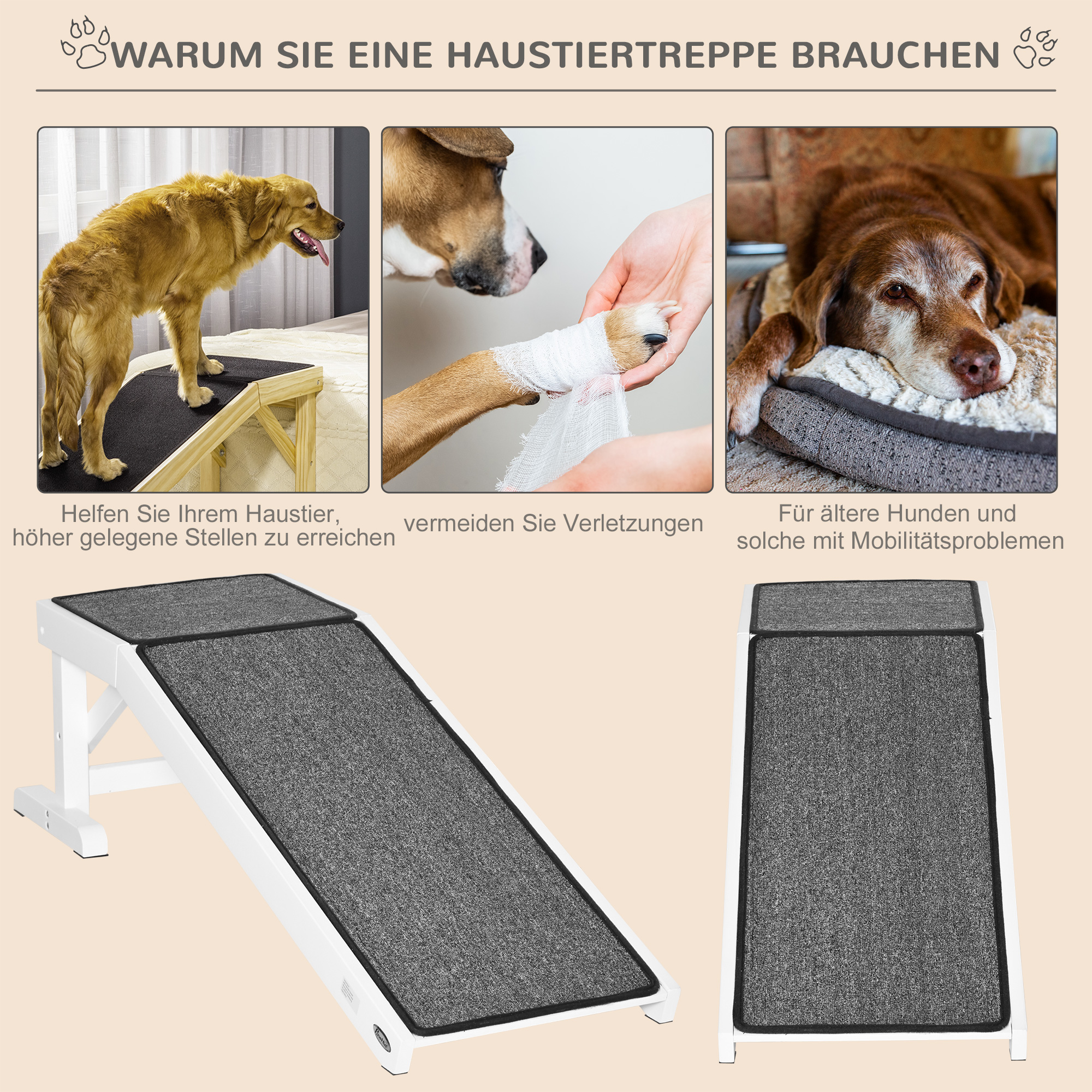 WARUM SIE EINE HAUSTIERTREPPE BRAUCHEN

Helfen Sie Ihrem Haustier, höher gelegene Stellen zu erreichen

vermeiden Sie Verletzungen

Für ältere Hunden und solche mit Mobilitätsproblemen