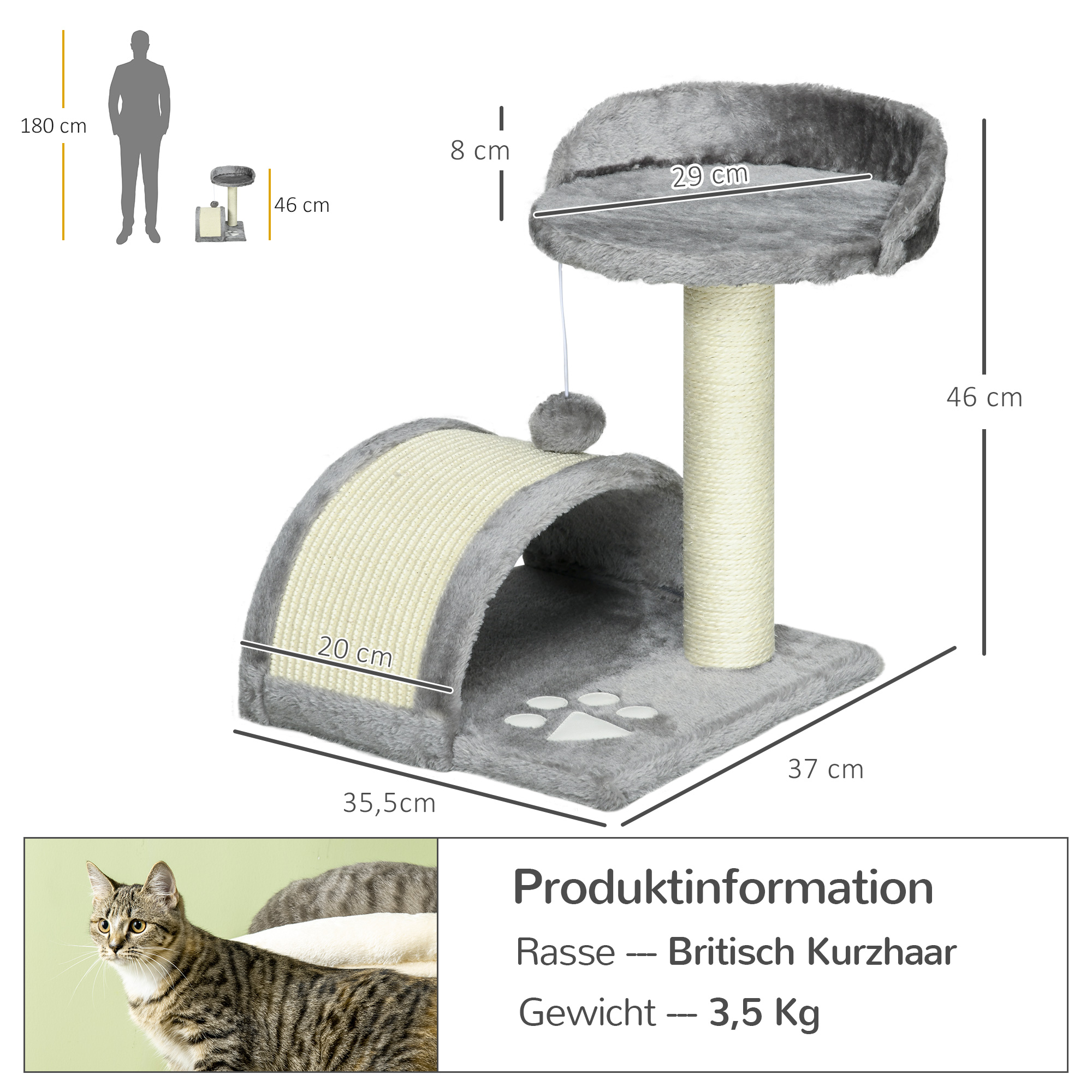 180 cm

46 cm

8 cm

29 cm

46 cm

20 cm

35,5cm

37 cm

Produktinformation

Rasse --- Britisch Kurzhaar

Gewicht --- 3,5 Kg