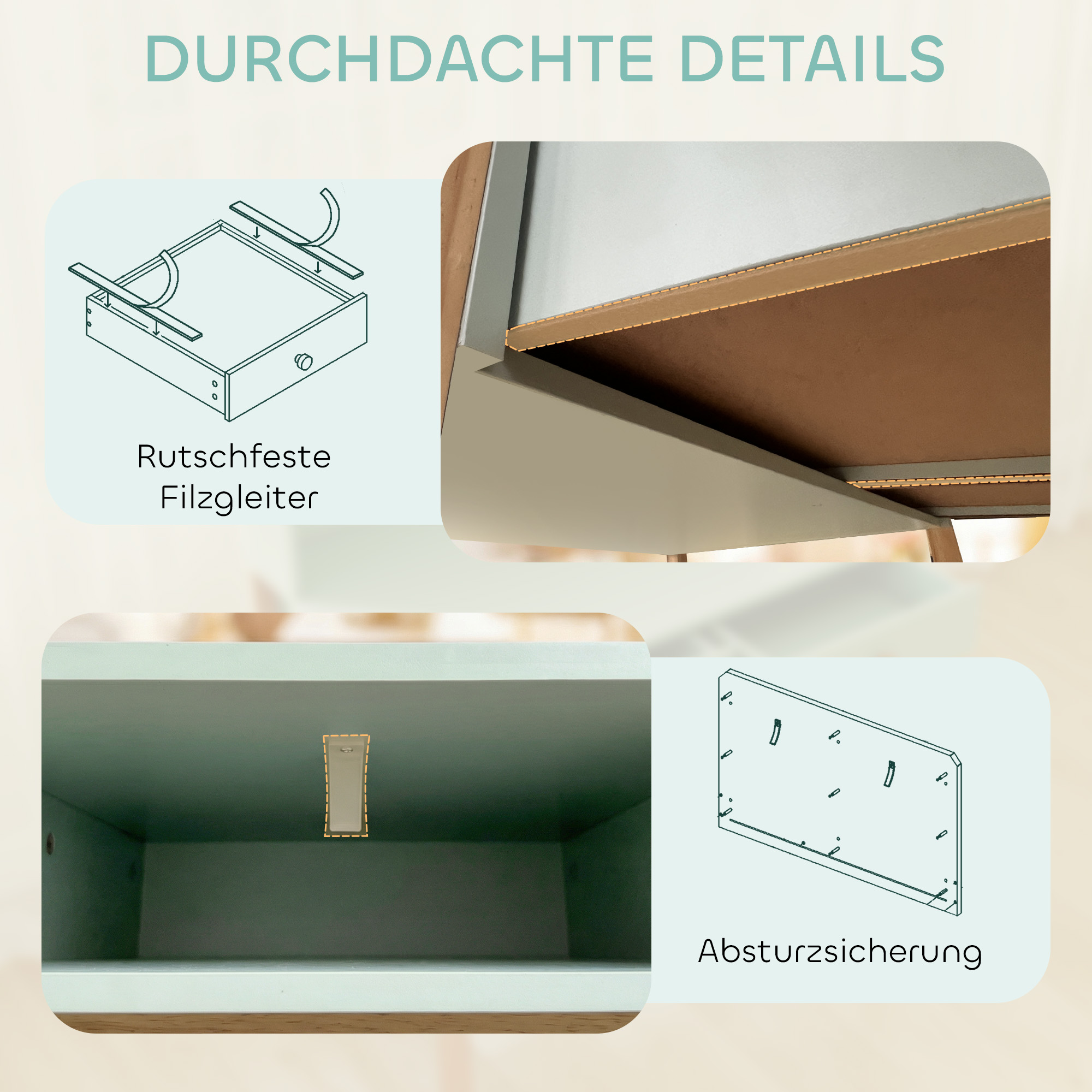 DURCHDACHTE DETAILS

Rutschfeste Filzgleiter

Absturzsicherung