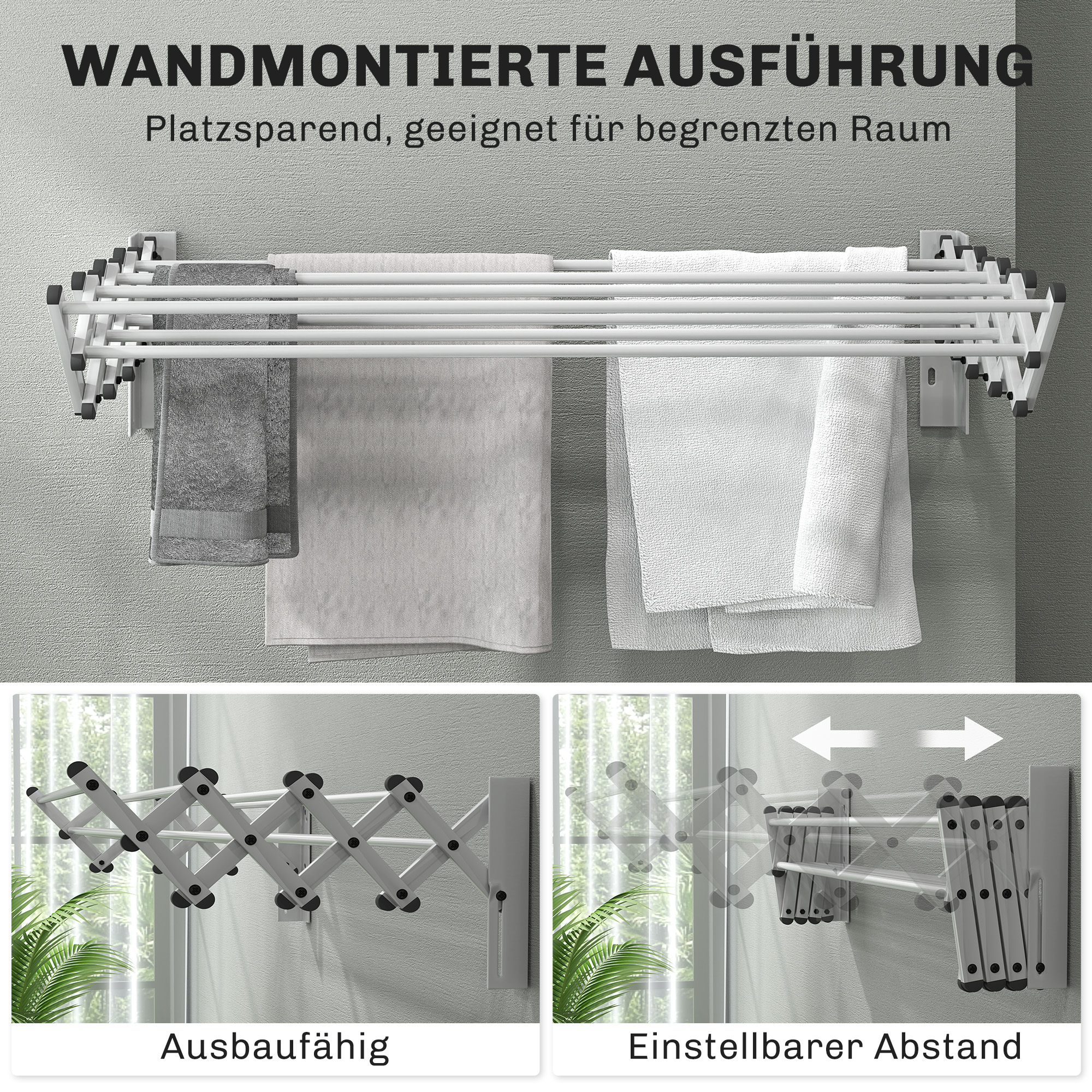 WANDMONTIERTE AUSFÜHRUNG
Platzsparend, geeignet für begrenzten Raum

Ausbaufähig

Einstellbarer Abstand