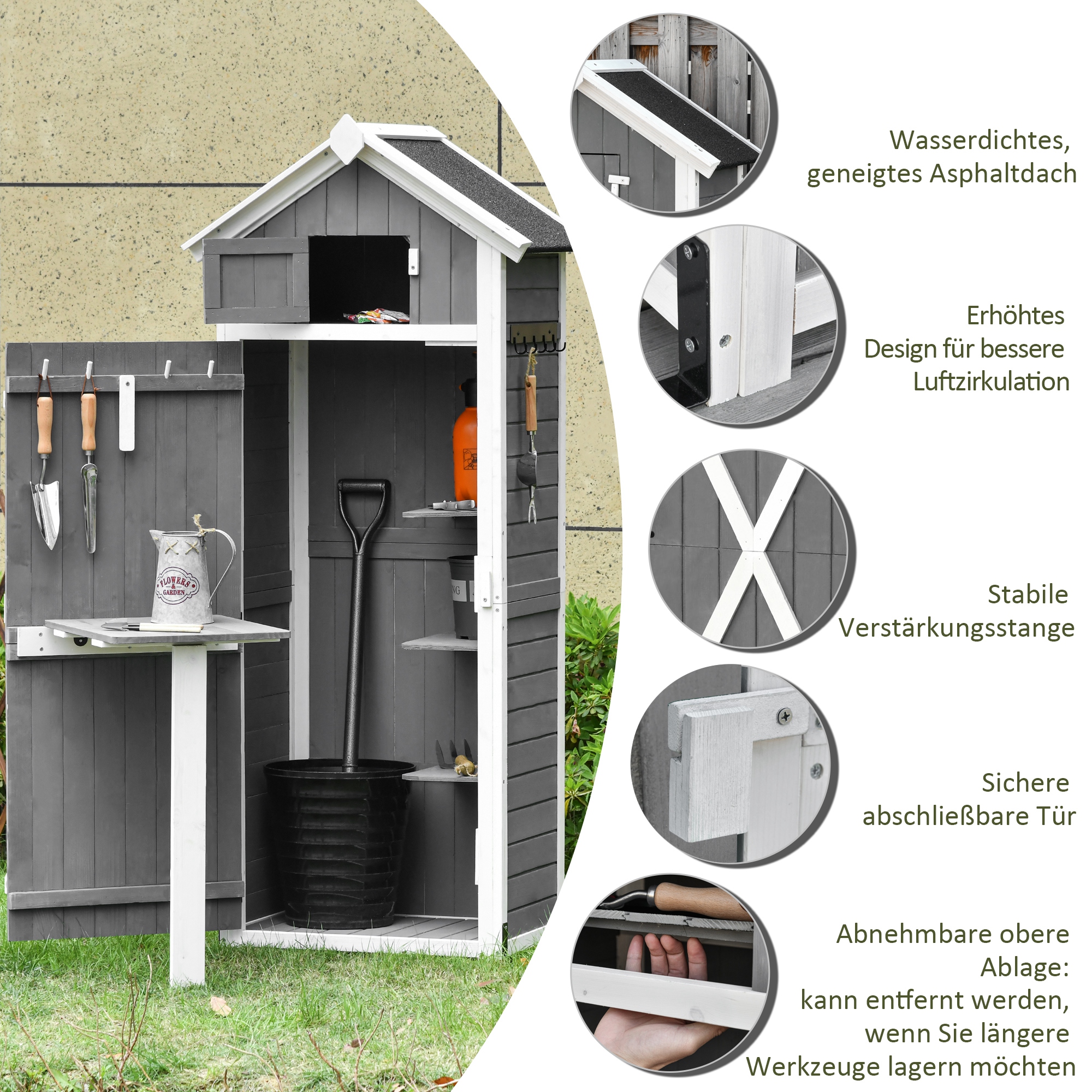 FLOWERS & GARDEN

Wasserdichtes, geneigtes Asphaltdach

Erhöhtes Design für bessere Luftzirkulation

Stabile Verstärkungsstange

Sichere abschließbare Tür

Abnehmbare obere Ablage: kann entfernt werden, wenn Sie längere Werkzeuge lagern möchten