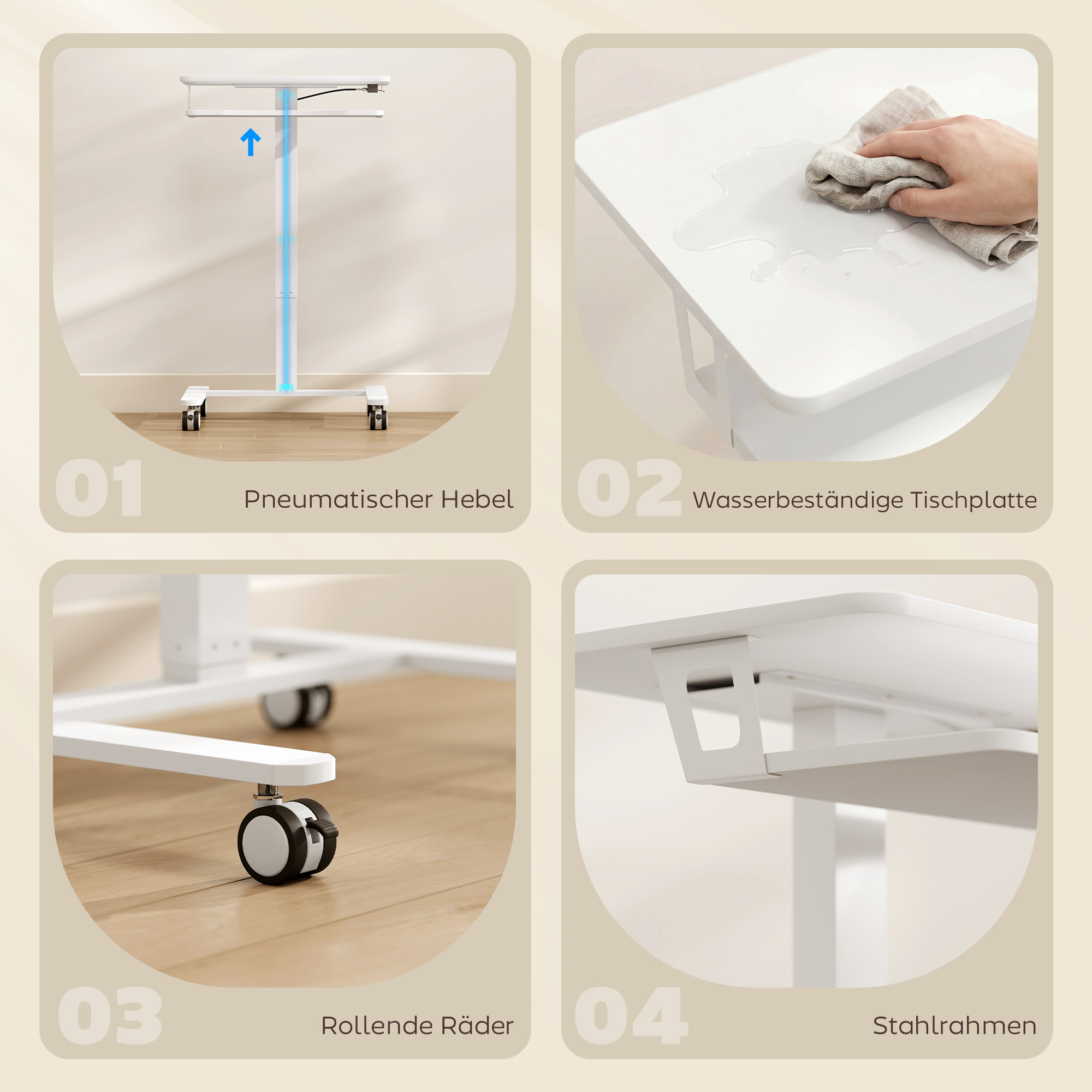 01 Pneumatischer Hebel

02 Wasserbeständige Tischplatte

03 Rollende Räder

04 Stahlrahmen