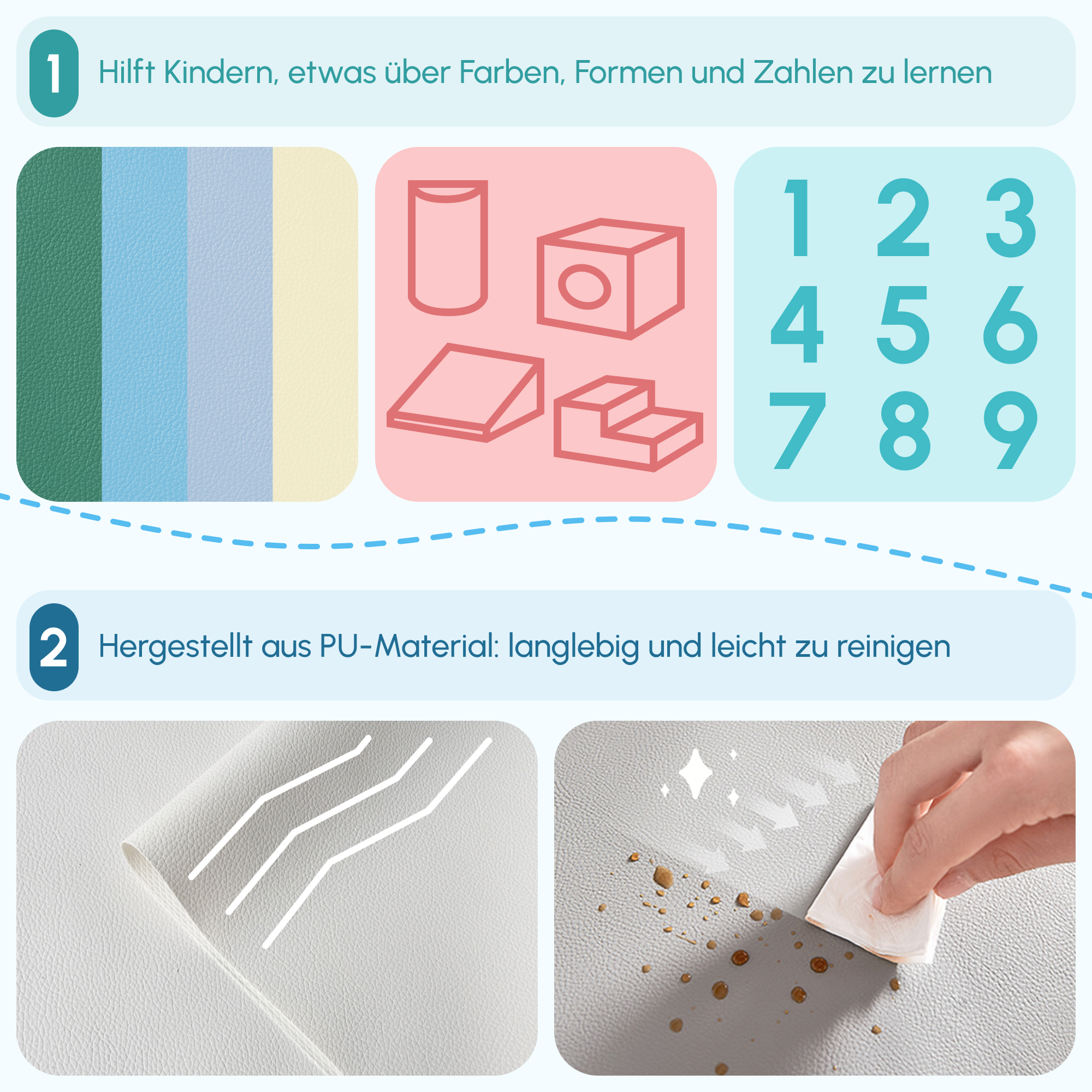 1 Hilft Kindern, etwas über Farben, Formen und Zahlen zu lernen

1 2 3
4 5 6
7 8 9

2 Hergestellt aus PU-Material: langlebig und leicht zu reinigen