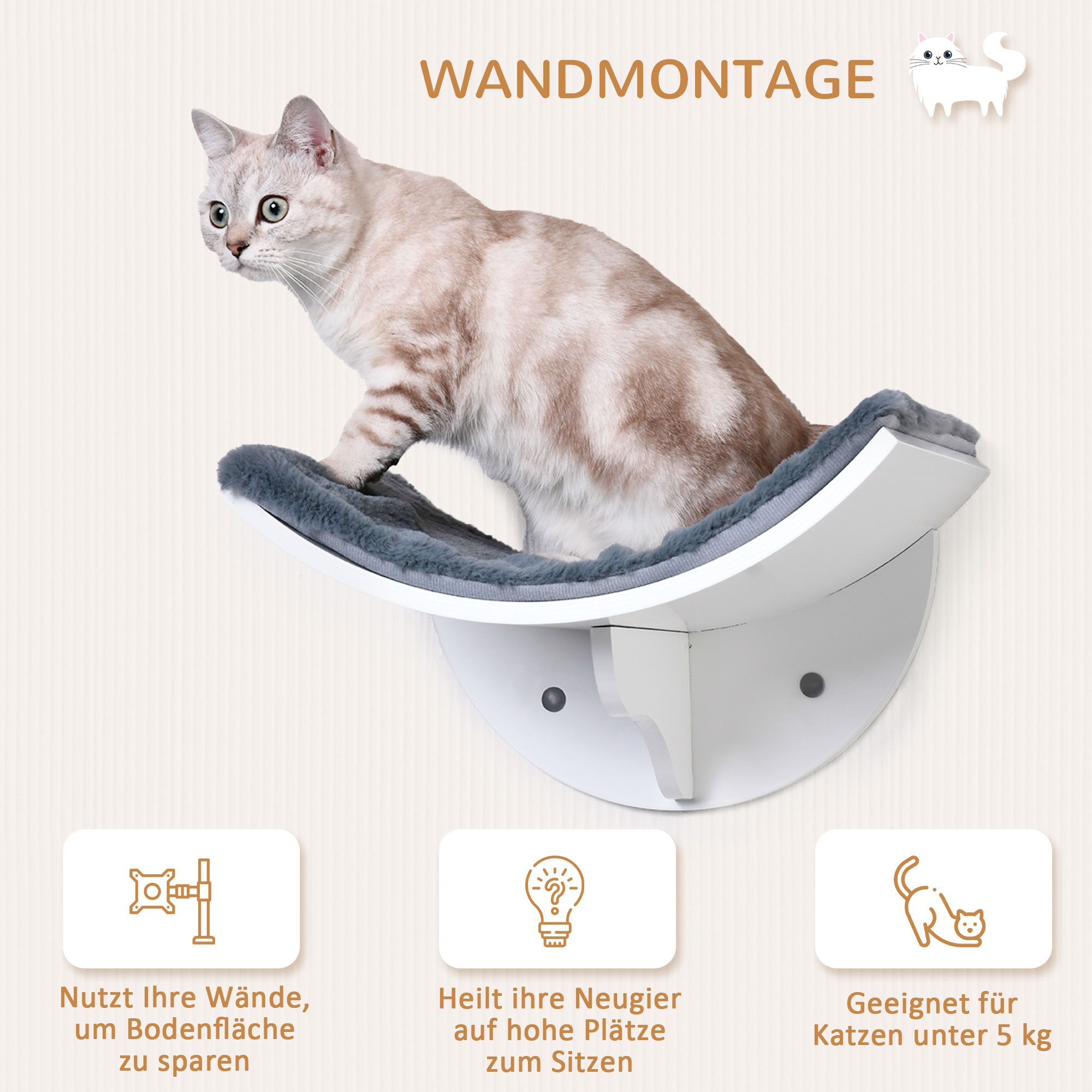 WANDMONTAGE

Nutzt Ihre Wände, um Bodenfläche zu sparen

Heilt ihre Neugier auf hohe Plätze zum Sitzen

Geeignet für Katzen unter 5 kg