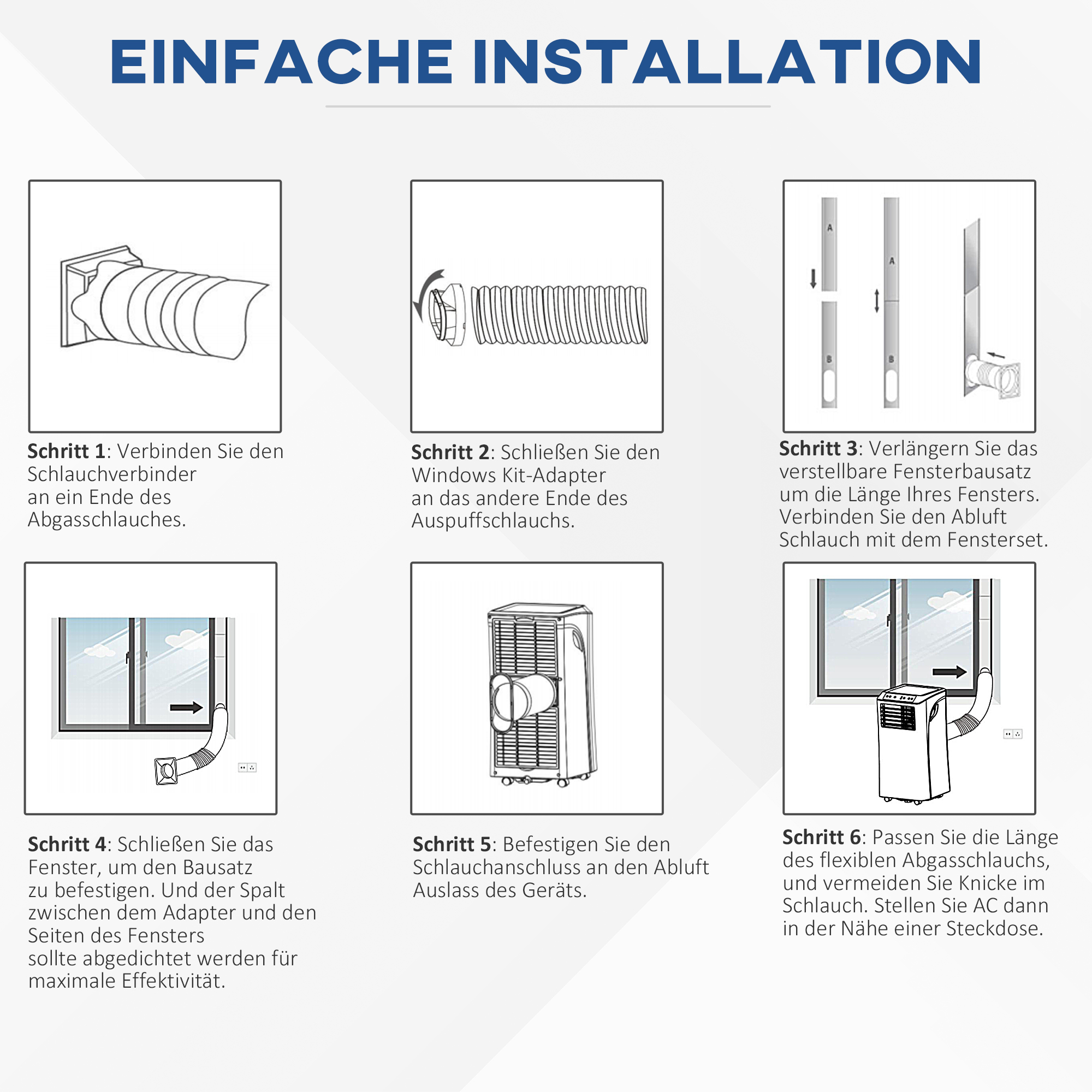 EINFACHE INSTALLATION

Schritt 1: Verbinden Sie den Schlauchverbinder an ein Ende des Abgasschlauches.

Schritt 2: Schließen Sie den Windows Kit-Adapter an das andere Ende des Auspuffschlauchs.

A
B
A
B

Schritt 3: Verlängern Sie das verstellbare Fensterbausatz um die Länge Ihres Fensters. Verbinden Sie den Abluft Schlauch mit dem Fensterset.

Schritt 4: Schließen Sie das Fenster, um den Bausatz zu befestigen. Und der Spalt zwischen dem Adapter und den Seiten des Fensters sollte abgedichtet werden für maximale Effektivität.

Schritt 5: Befestigen Sie den Schlauchanschluss an den Abluft Auslass des Geräts.

Schritt 6: Passen Sie die Länge des flexiblen Abgasschlauchs, und vermeiden Sie Knicke im Schlauch. Stellen Sie AC dann in der Nähe einer Steckdose.