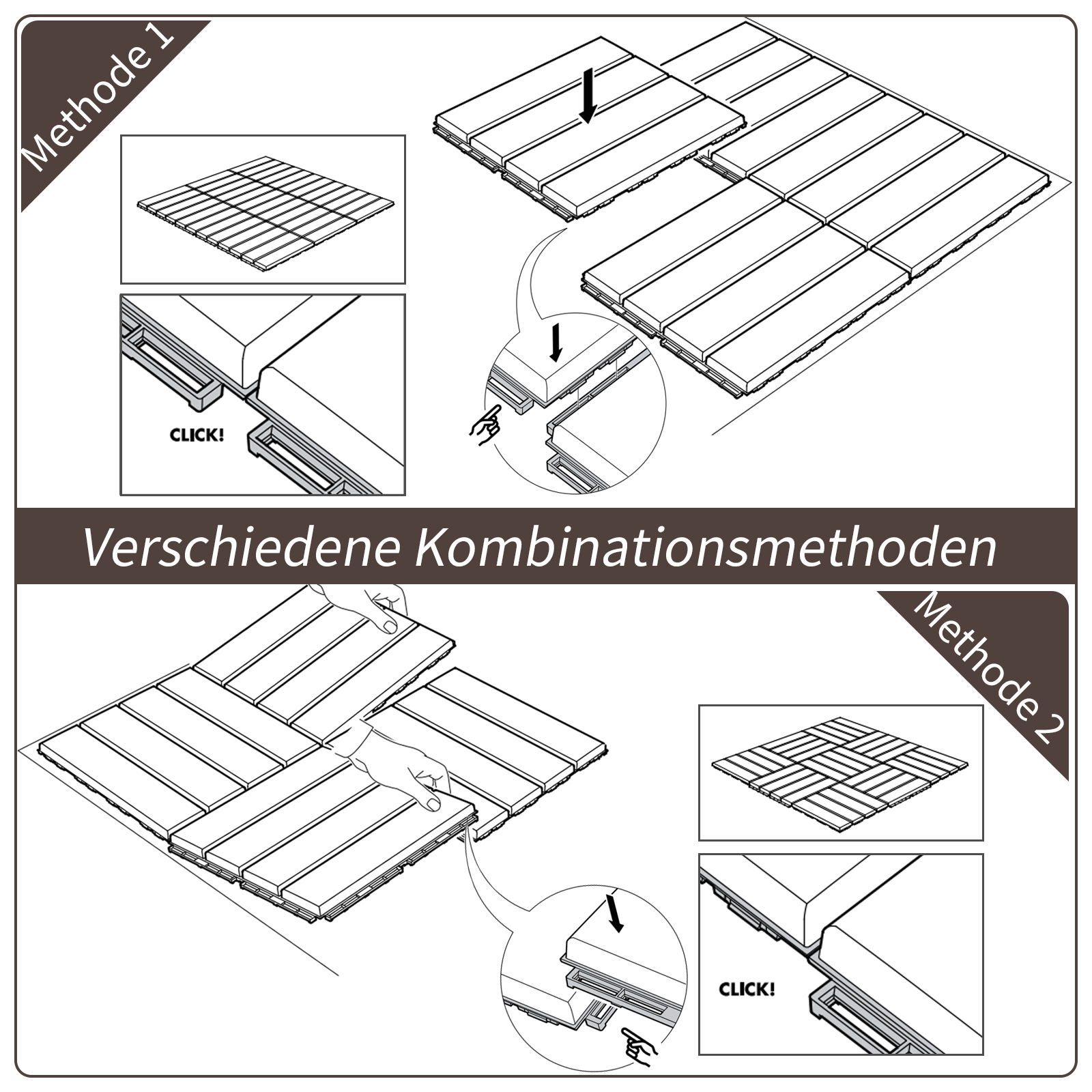 Methode 1

CLICK!

Verschiedene Kombinationsmethoden

Methode 2

CLICK!