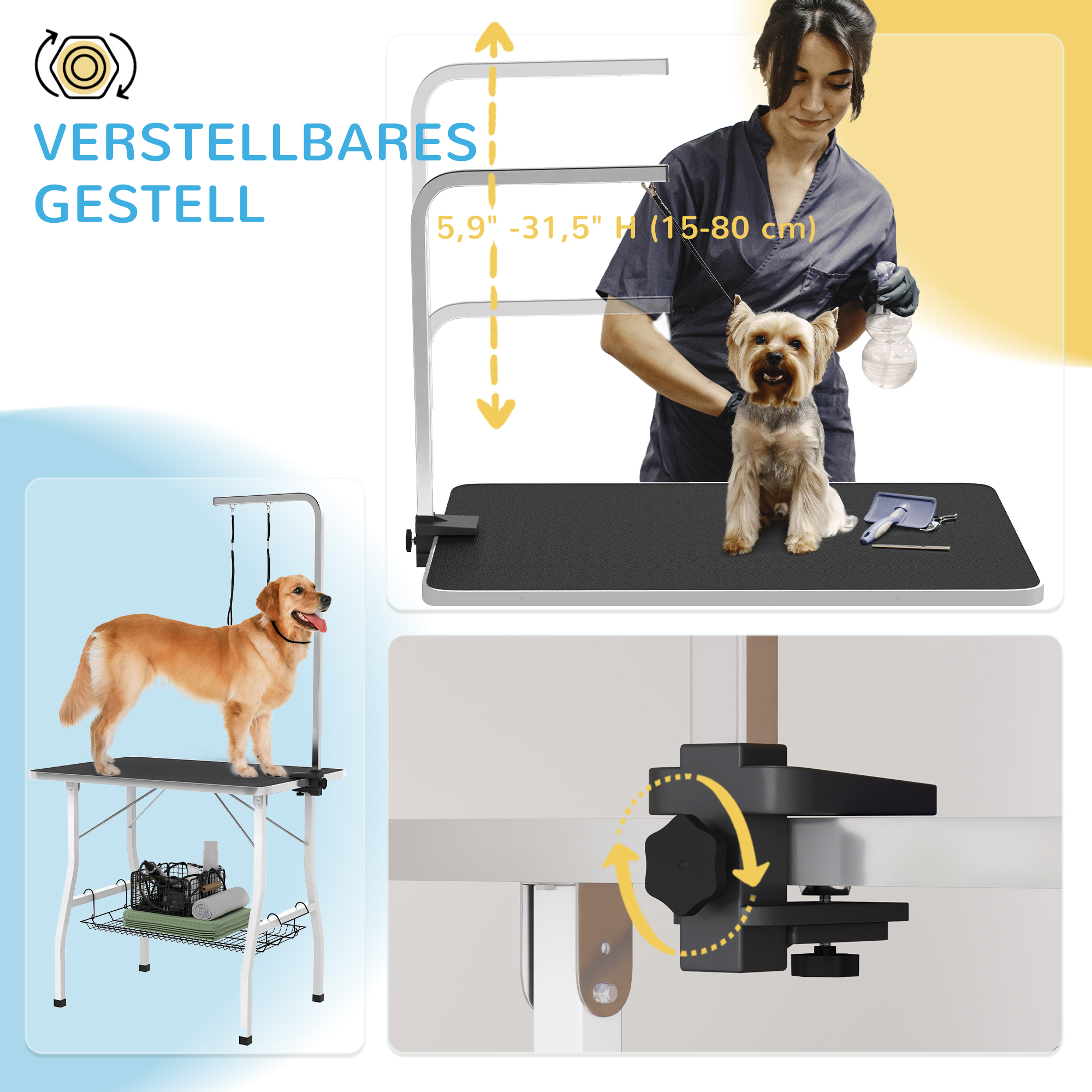 VERSTELLBARES GESTELL

5,9" -31,5" H (15-80 cm)