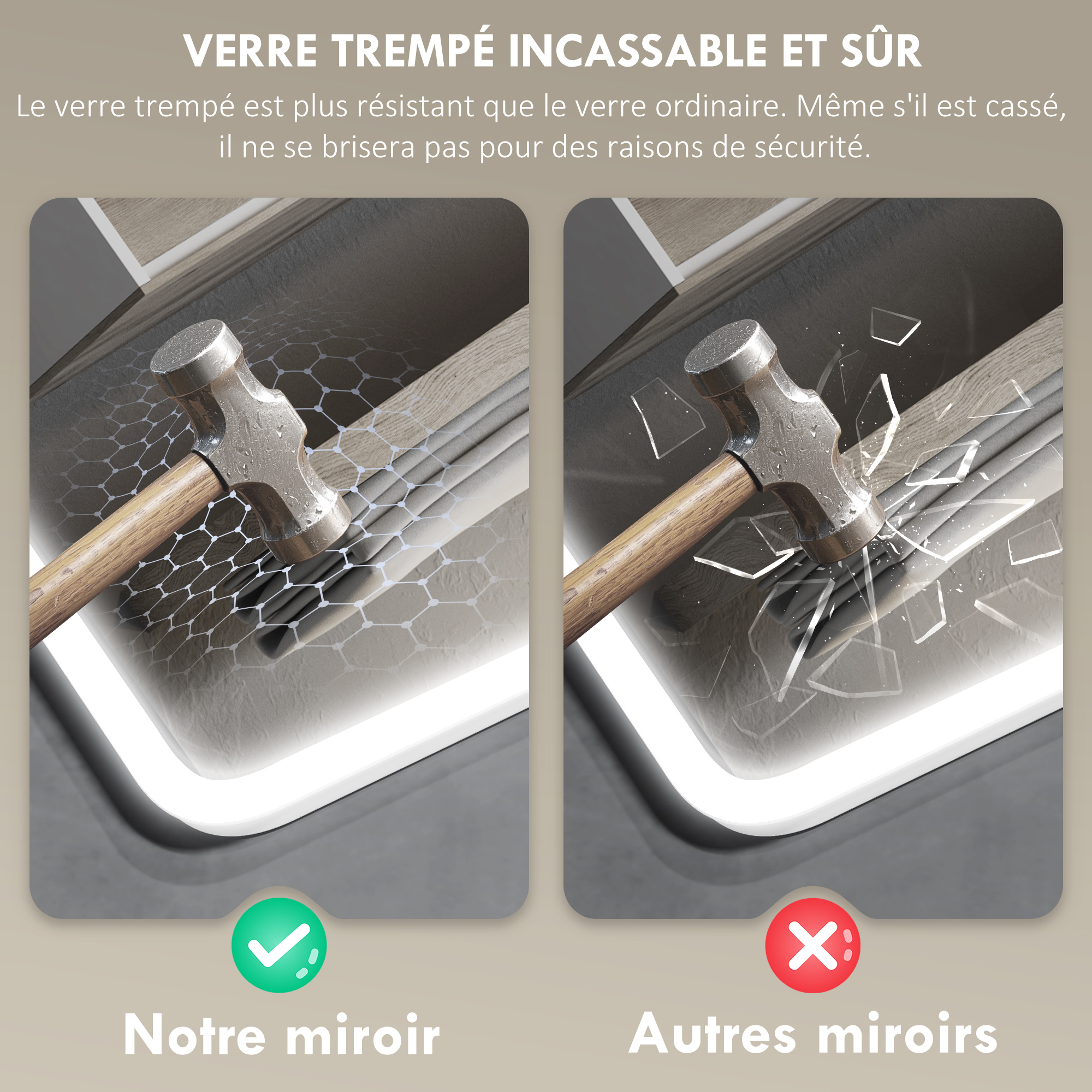 VERRE TREMPÉ INCASSABLE ET SÛR

Le verre trempé est plus résistant que le verre ordinaire. Même s'il est cassé, il ne se brisera pas pour des raisons de sécurité.

Notre miroir

Autres miroirs