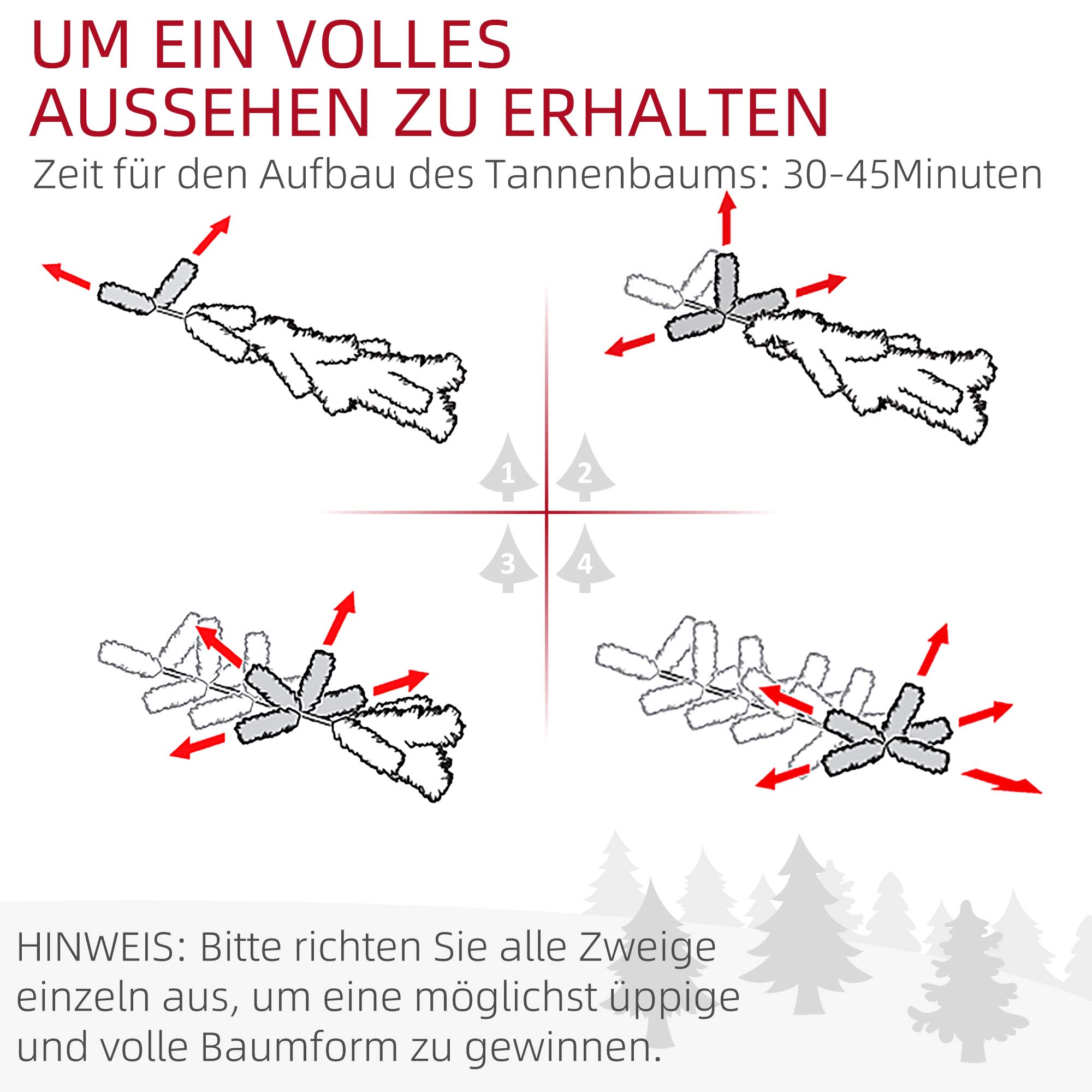 UM EIN VOLLES AUSSEHEN ZU ERHALTEN

Zeit für den Aufbau des Tannenbaums: 30-45Minuten

1

2

3

4

HINWEIS: Bitte richten Sie alle Zweige einzeln aus, um eine möglichst üppige und volle Baumform zu gewinnen.