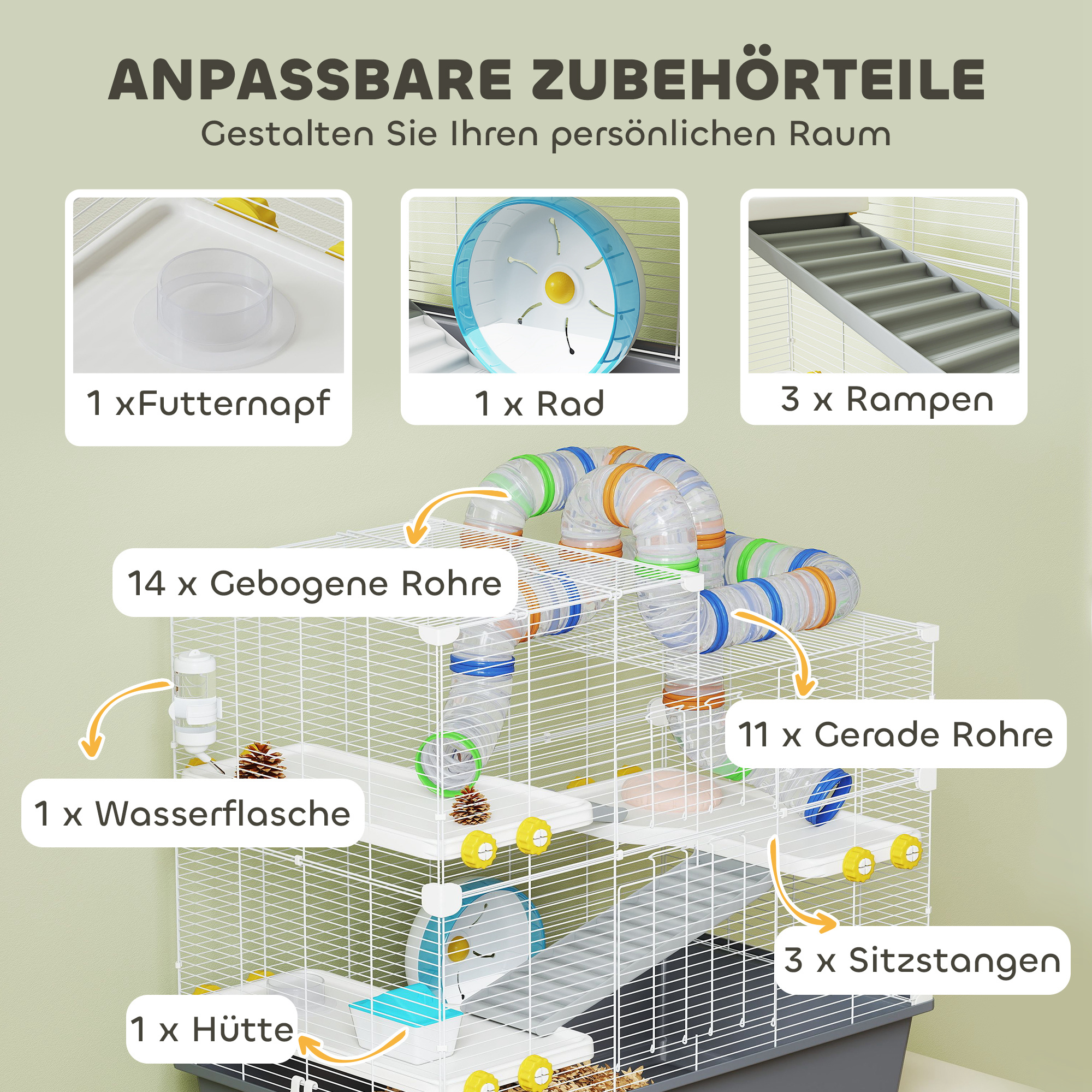 ANPASSBARE ZUBEHÖRTEILE
Gestalten Sie Ihren persönlichen Raum

1 xFutternapf

1 x Rad

3 x Rampen

14 x Gebogene Rohre

11 x Gerade Rohre

1 x Wasserflasche

3 x Sitzstangen

1 x Hütte