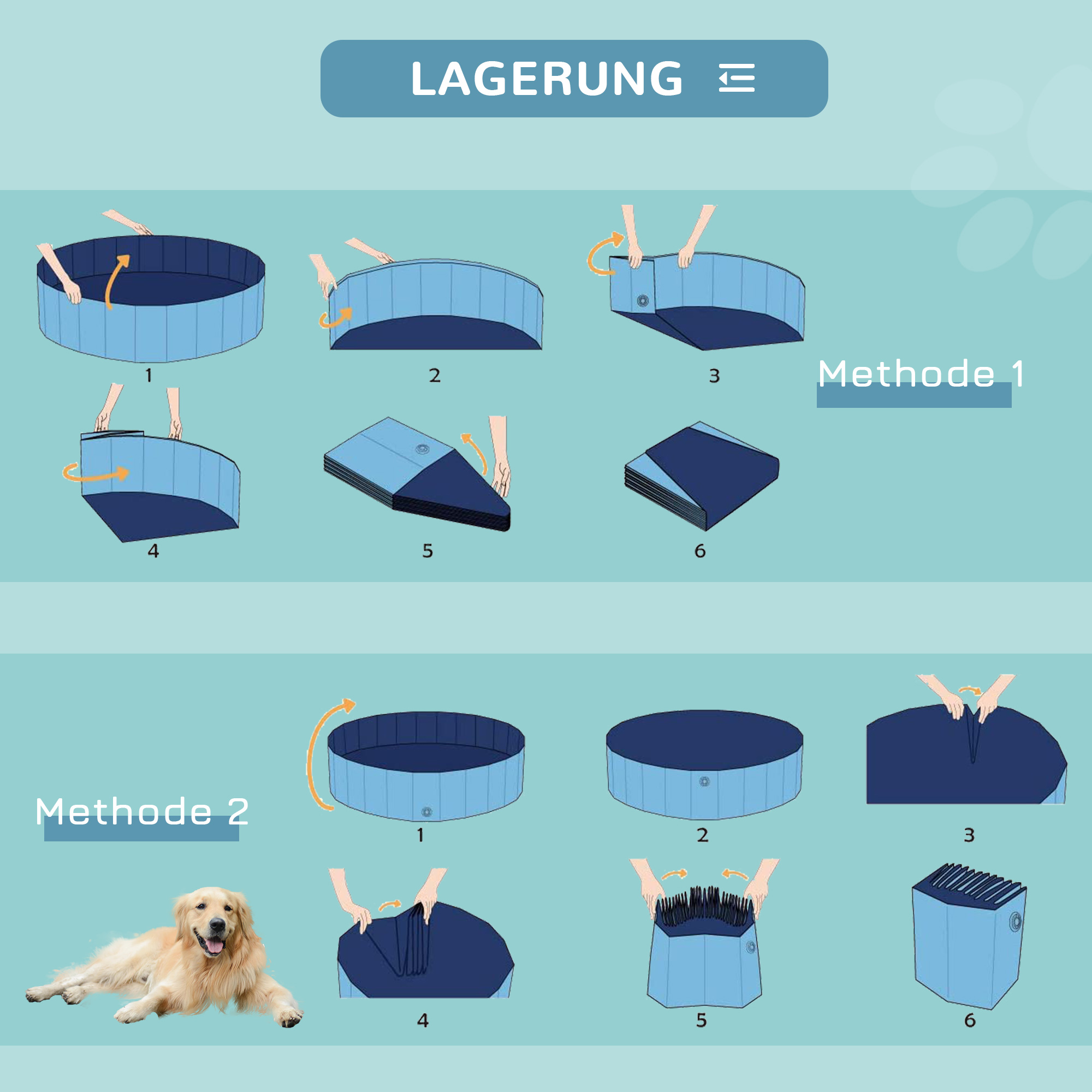 LAGERUNG

1

2

3

Methode 1

4

5

6

Methode 2

1

2

3

4

5

6