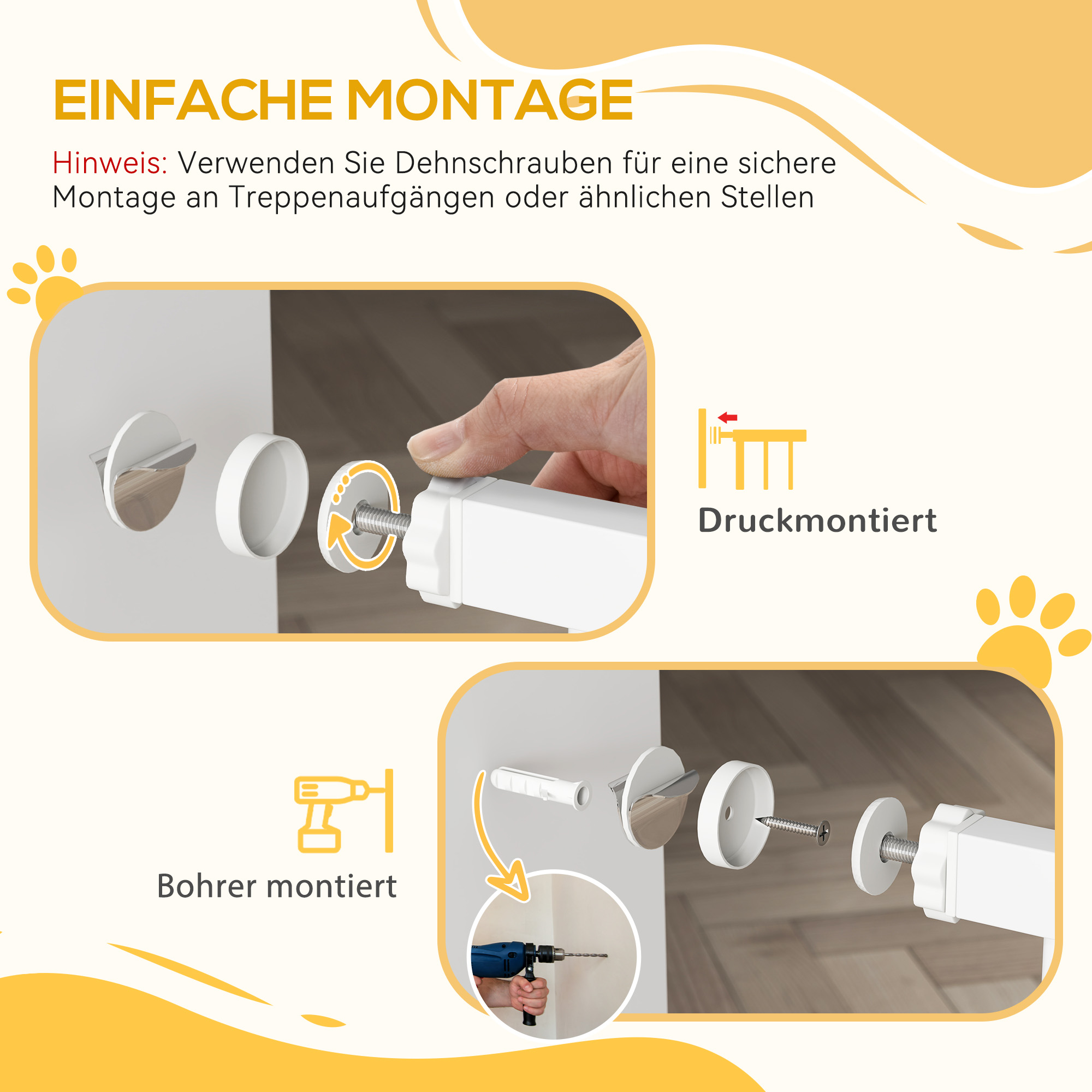 EINFACHE MONTAGE

Hinweis: Verwenden Sie Dehnschrauben für eine sichere Montage an Treppenaufgängen oder ähnlichen Stellen

Druckmontiert

Bohrer montiert