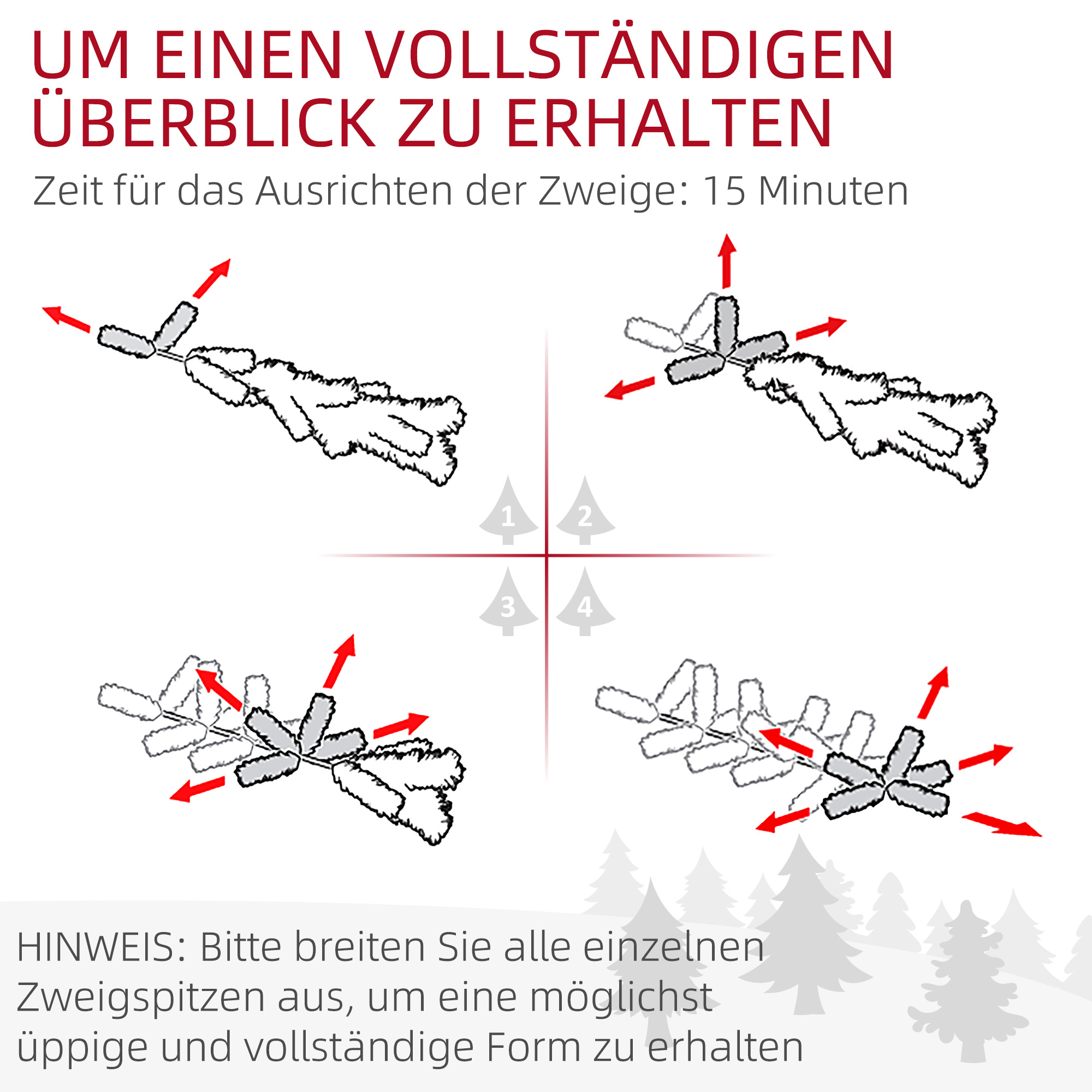 UM EINEN VOLLSTÄNDIGEN ÜBERBLICK ZU ERHALTEN

Zeit für das Ausrichten der Zweige: 15 Minuten

1

2

3

4

HINWEIS: Bitte breiten Sie alle einzelnen Zweigspitzen aus, um eine möglichst üppige und vollständige Form zu erhalten