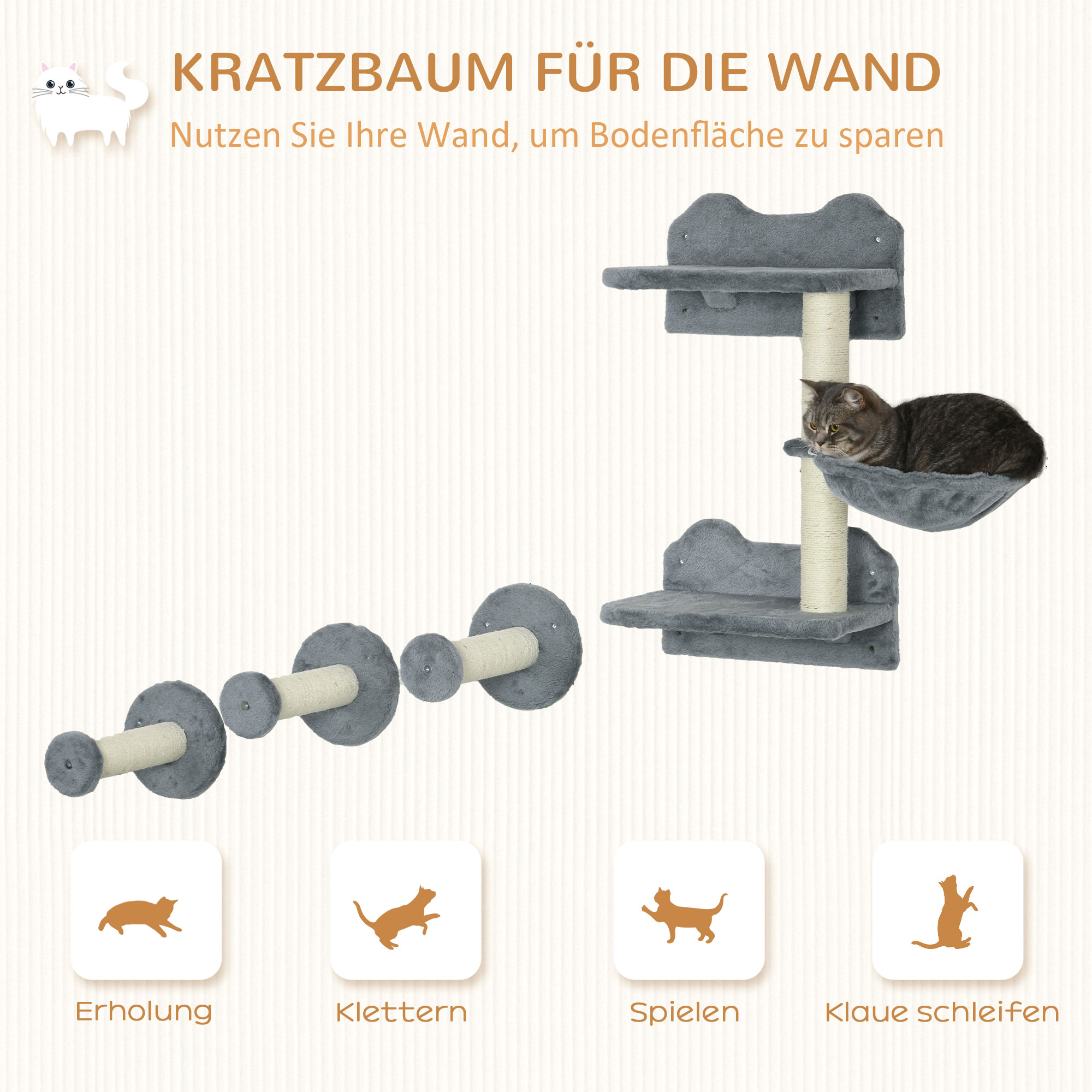 KRATZBAUM FÜR DIE WAND
Nutzen Sie Ihre Wand, um Bodenfläche zu sparen

Erholung

Klettern

Spielen

Klaue schleifen