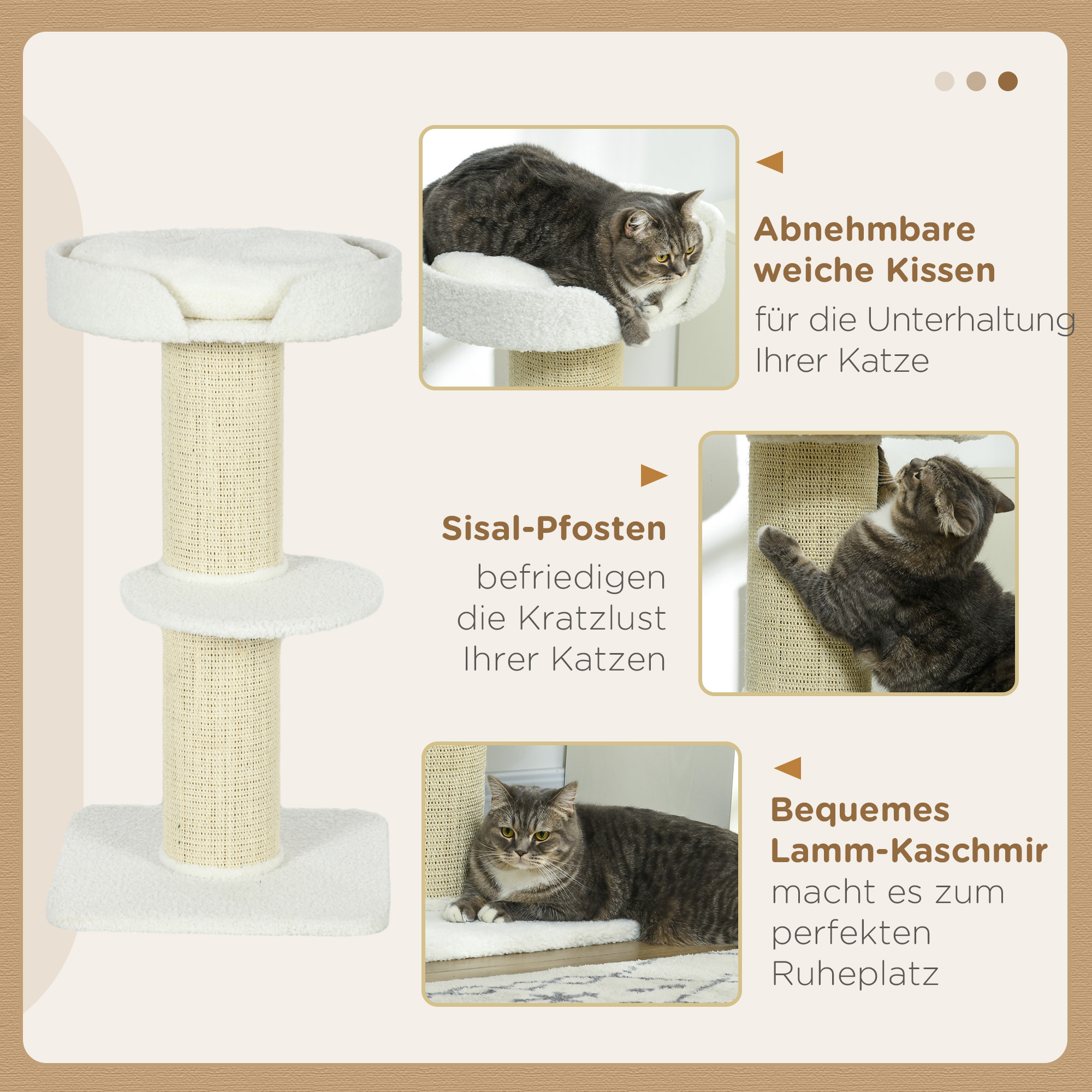 Abnehmbare weiche Kissen
für die Unterhaltung Ihrer Katze

Sisal-Pfosten
befriedigen die Kratzlust Ihrer Katzen

Bequemes Lamm-Kaschmir
macht es zum perfekten Ruheplatz