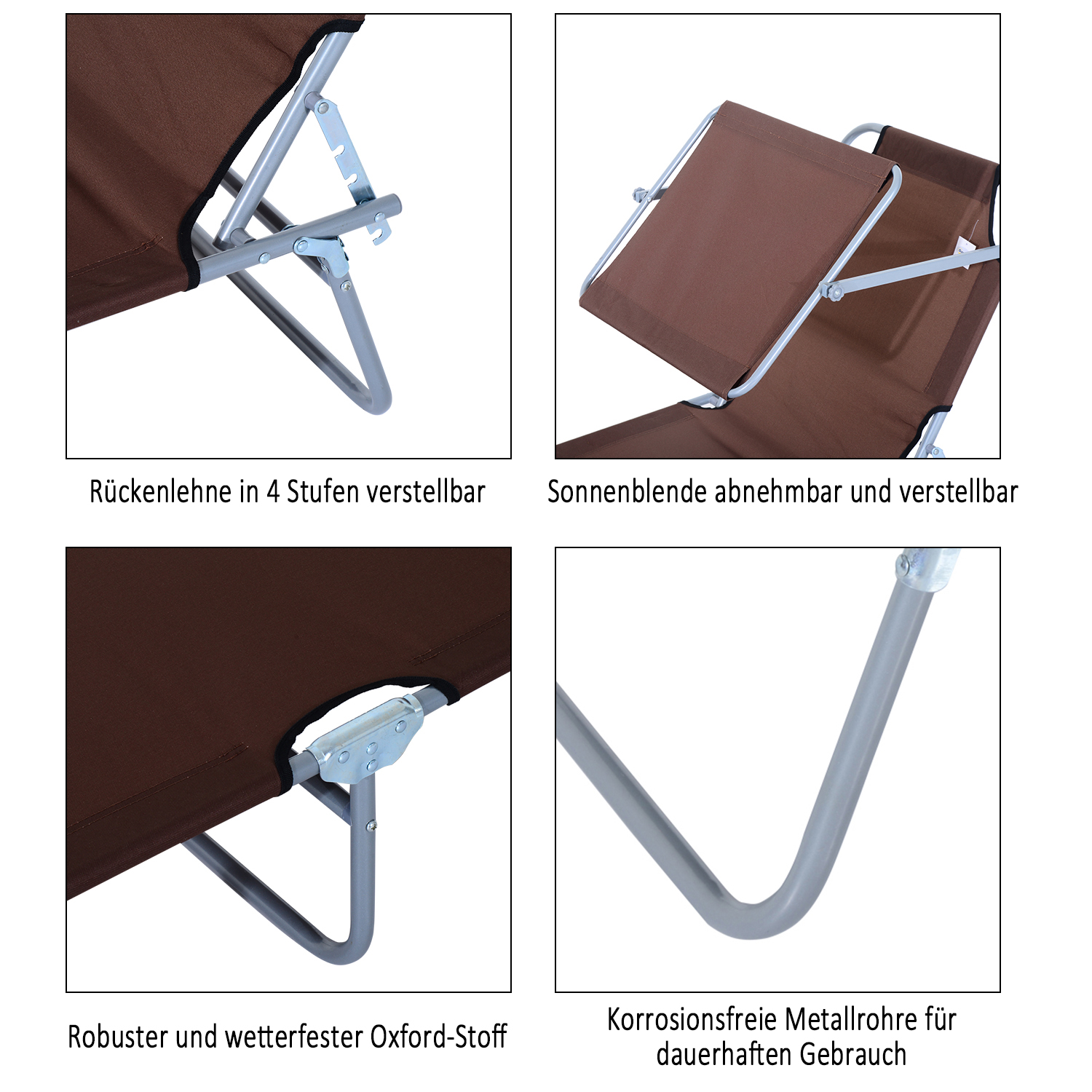 Rückenlehne in 4 Stufen verstellbar

Sonnenblende abnehmbar und verstellbar

Robuster und wetterfester Oxford-Stoff

Korrosionsfreie Metallrohre für dauerhaften Gebrauch