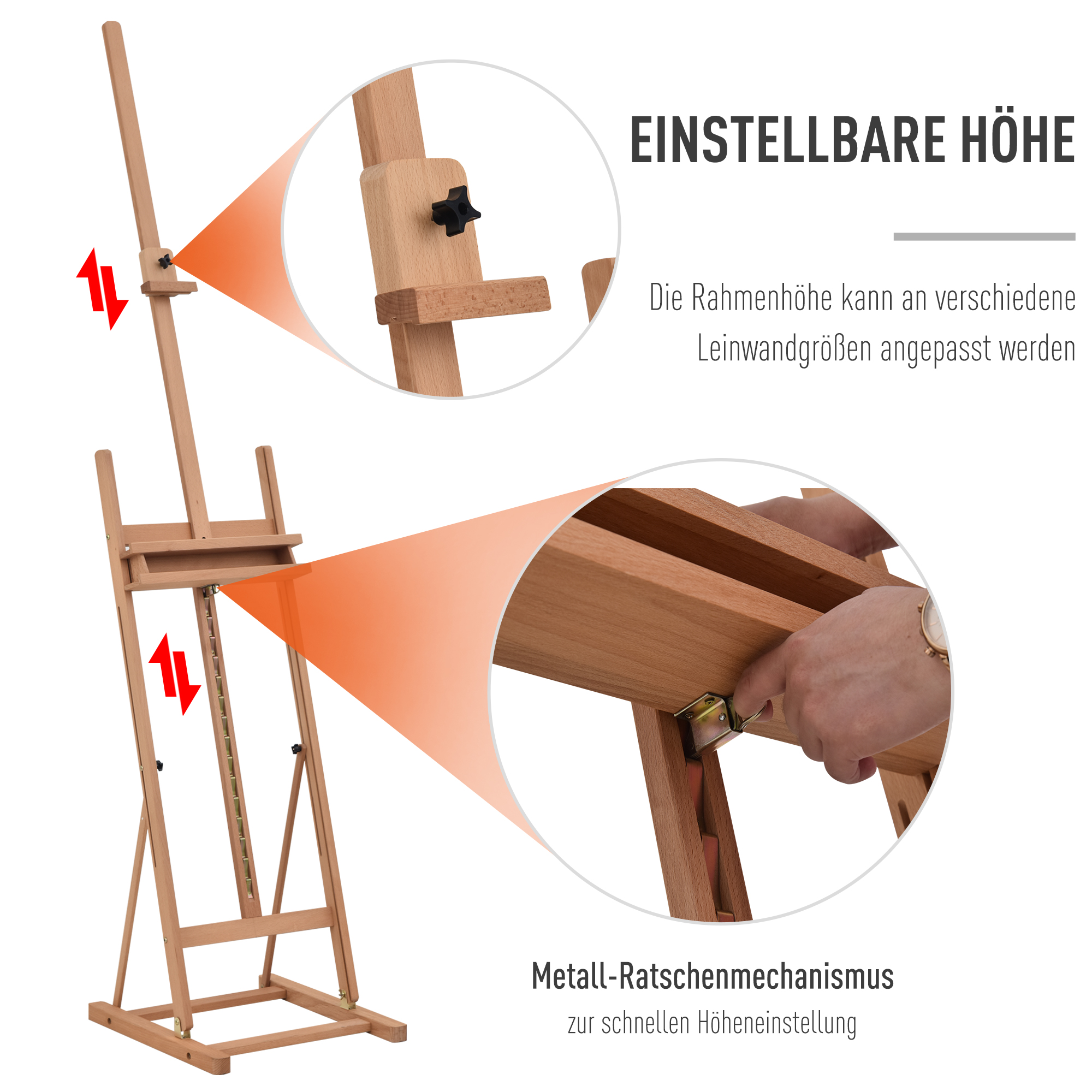 EINSTELLBARE HÖHE

Die Rahmenhöhe kann an verschiedene Leinwandgrößen angepasst werden

Metall-Ratschenmechanismus

zur schnellen Höheneinstellung