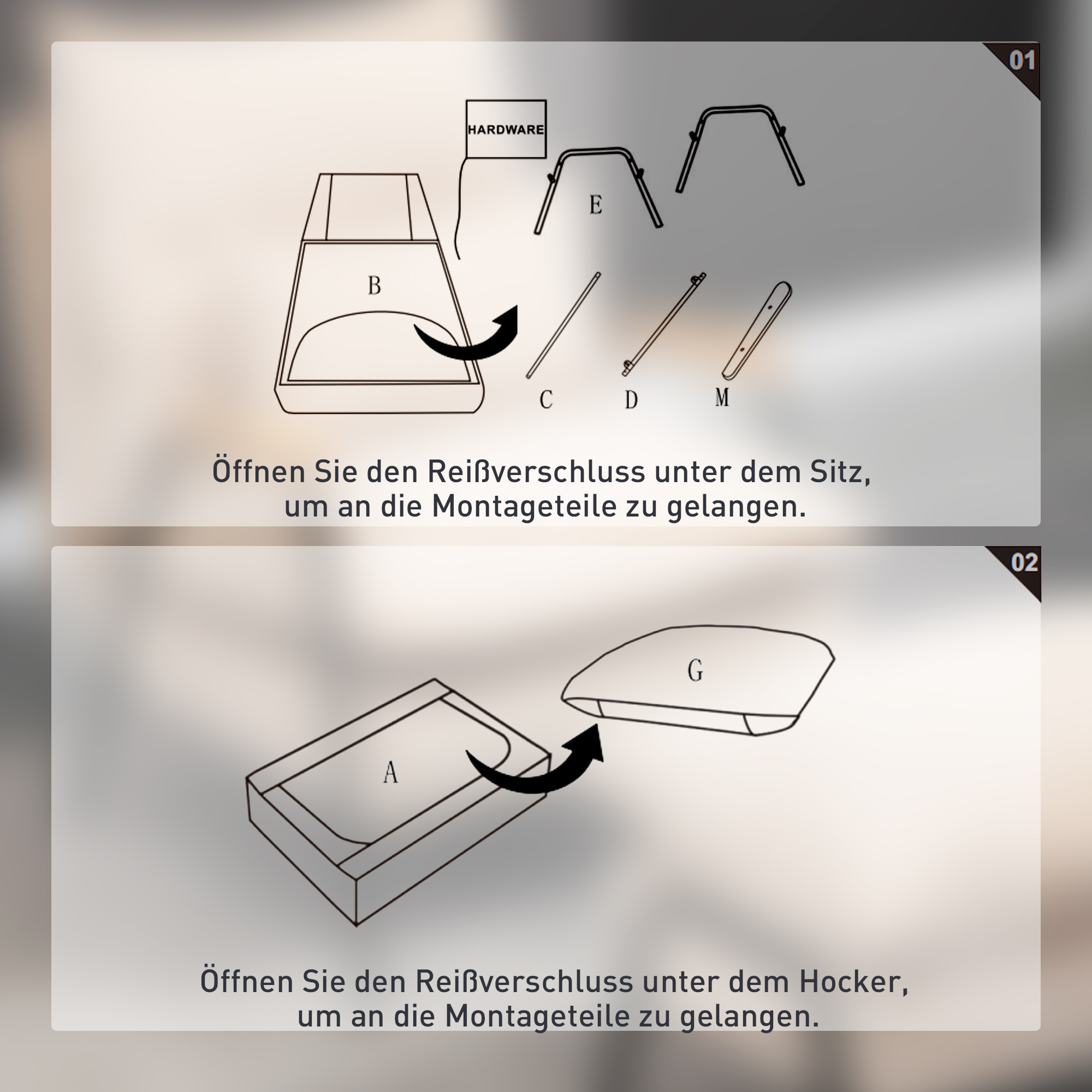 01

HARDWARE

E

B

C

D

M

Öffnen Sie den Reißverschluss unter dem Sitz, um an die Montageteile zu gelangen.

02

G

A

Öffnen Sie den Reißverschluss unter dem Hocker, um an die Montageteile zu gelangen.