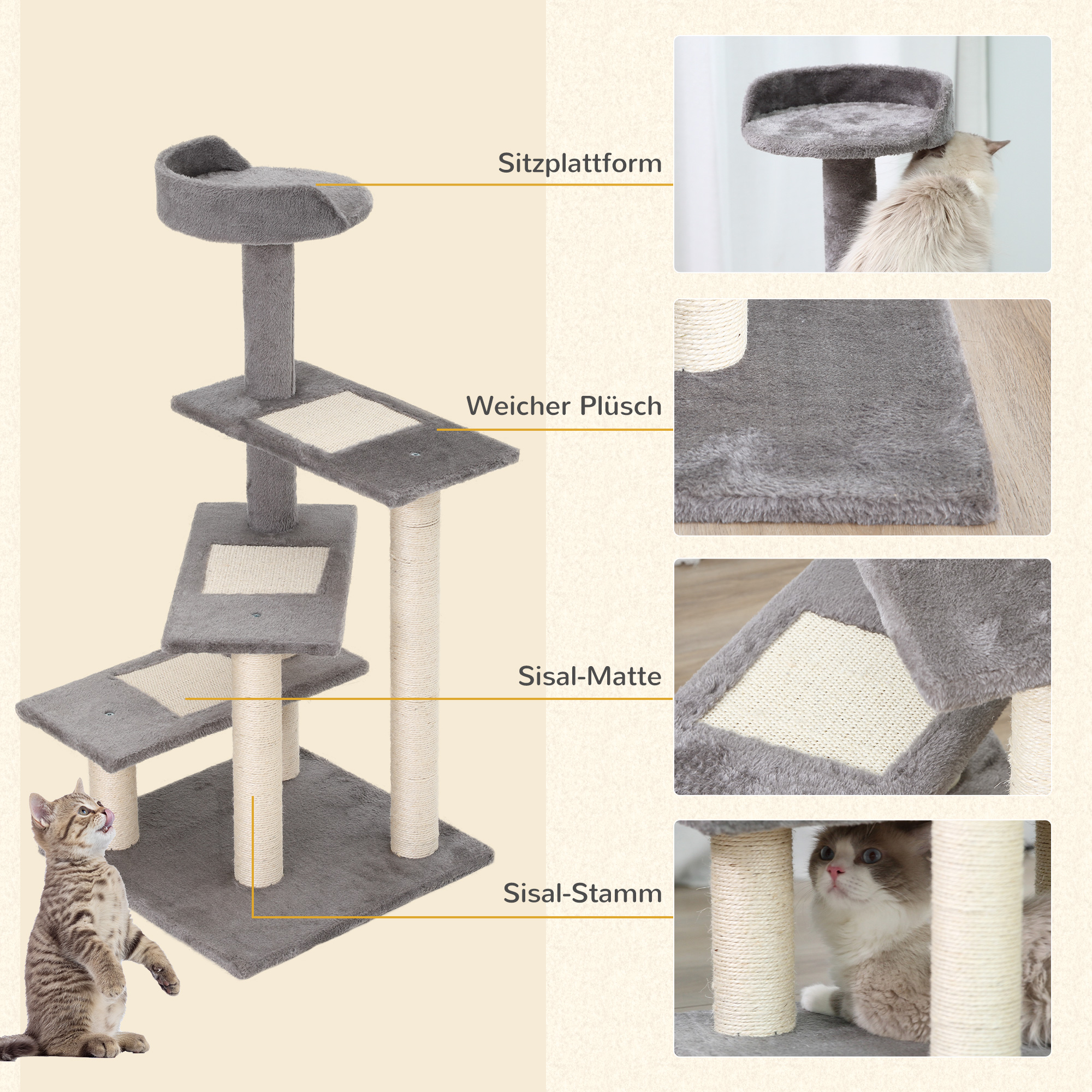 Sitzplattform

Weicher Plüsch

Sisal-Matte

Sisal-Stamm