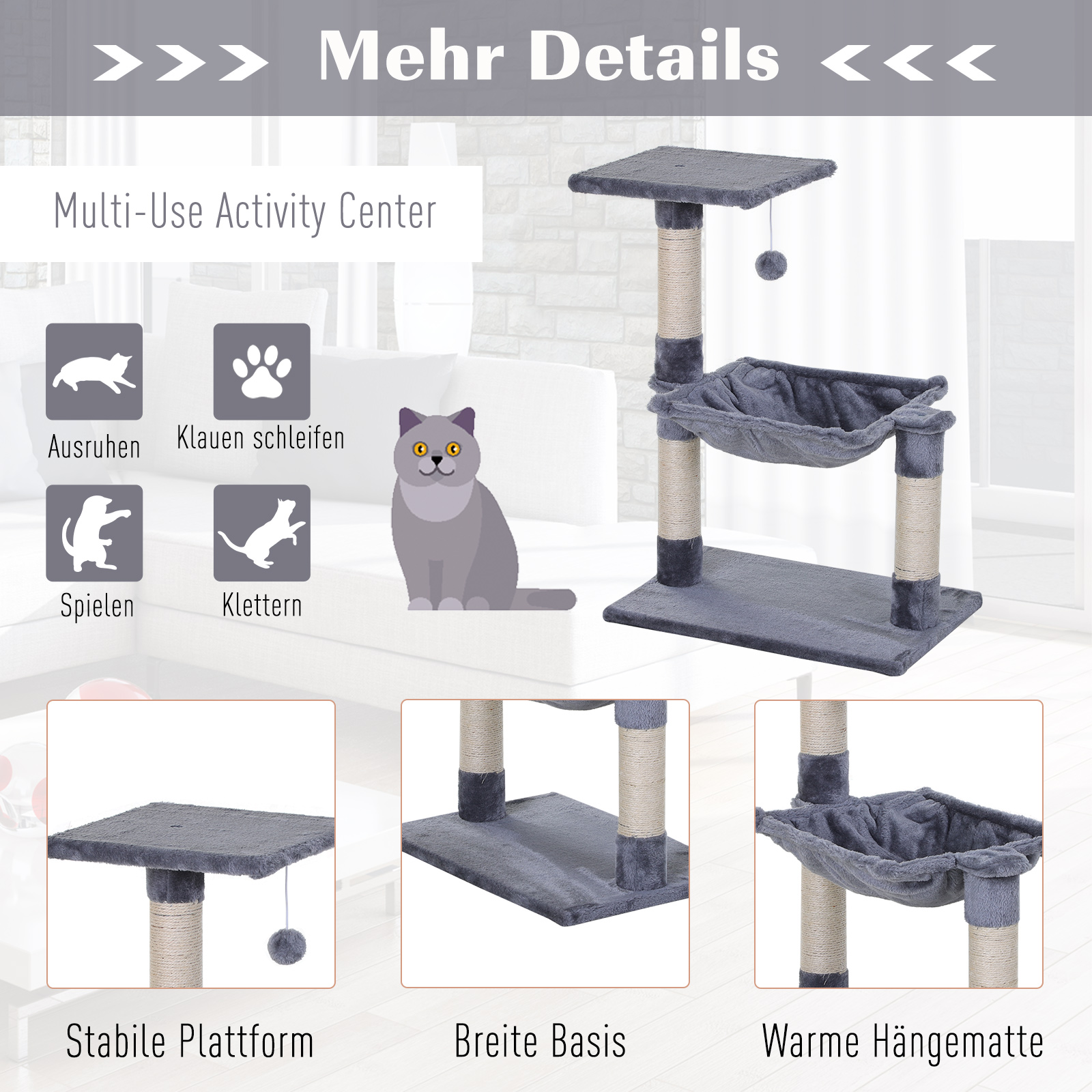 >>> Mehr Details <<<

Multi-Use Activity Center

Ausruhen

Klauen schleifen

Spielen

Klettern

Stabile Plattform

Breite Basis

Warme Hängematte