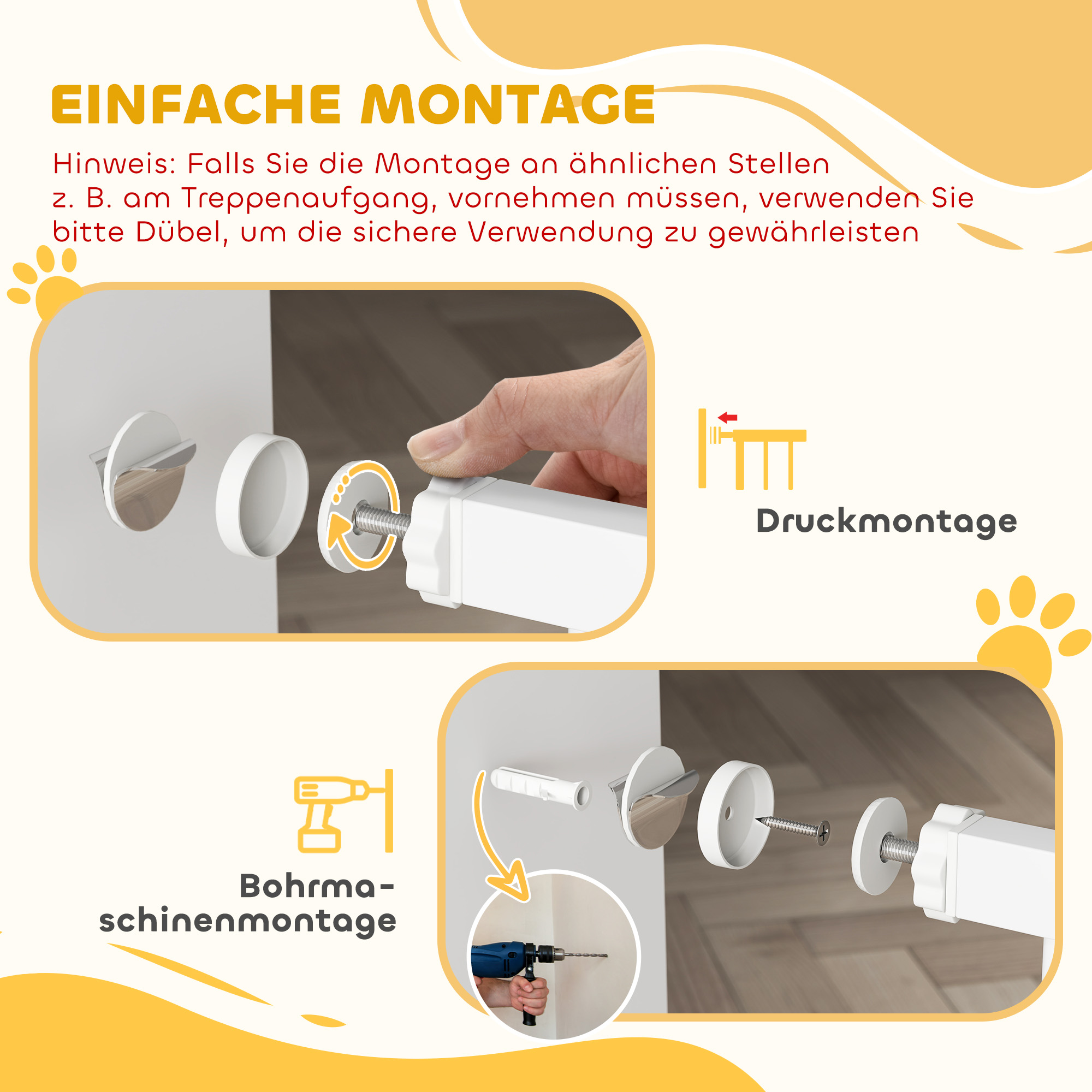 EINFACHE MONTAGE

Hinweis: Falls Sie die Montage an ähnlichen Stellen z. B. am Treppenaufgang, vornehmen müssen, verwenden Sie bitte Dübel, um die sichere Verwendung zu gewährleisten

Druckmontage

Bohrmaschinenmontage