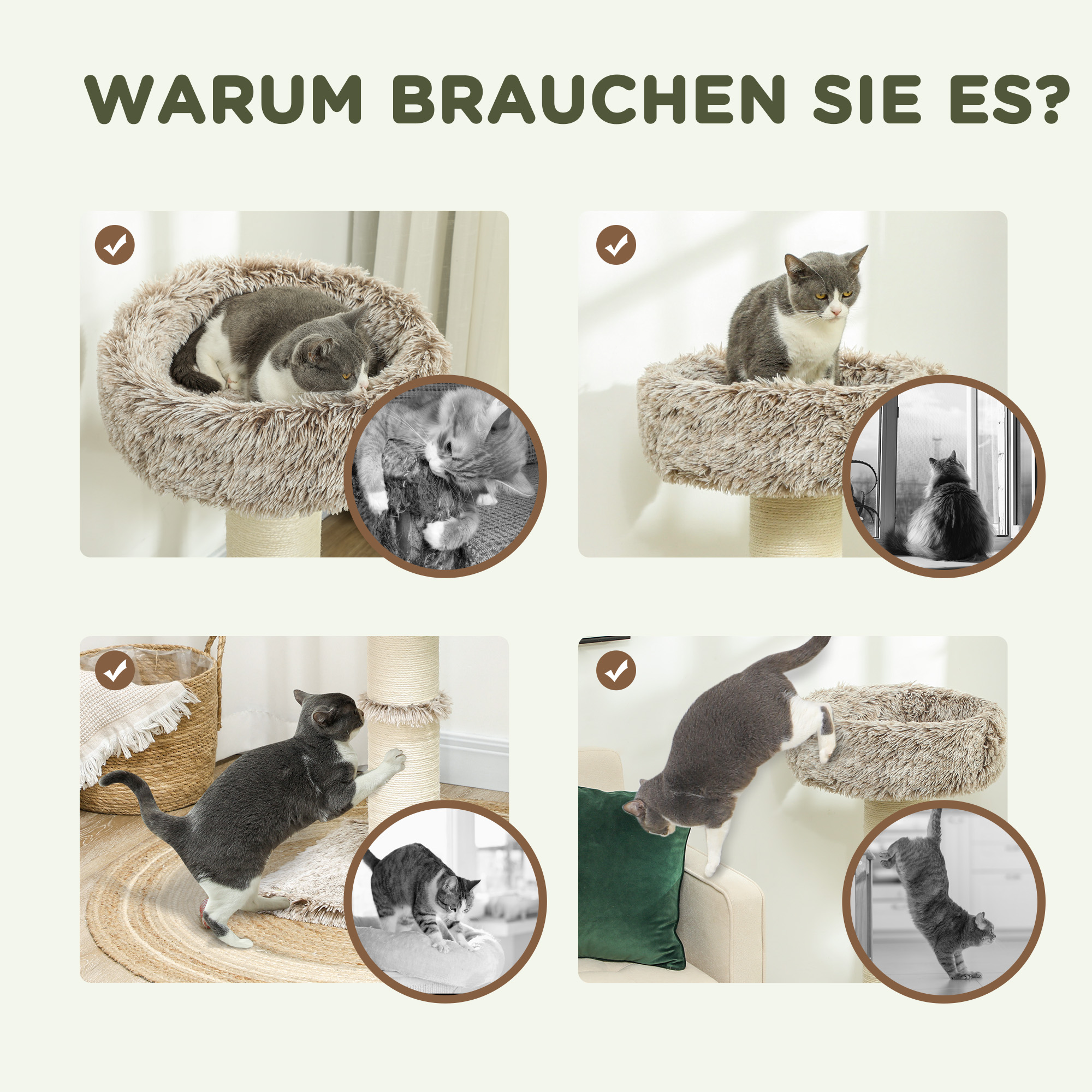 WARUM BRAUCHEN SIE ES?