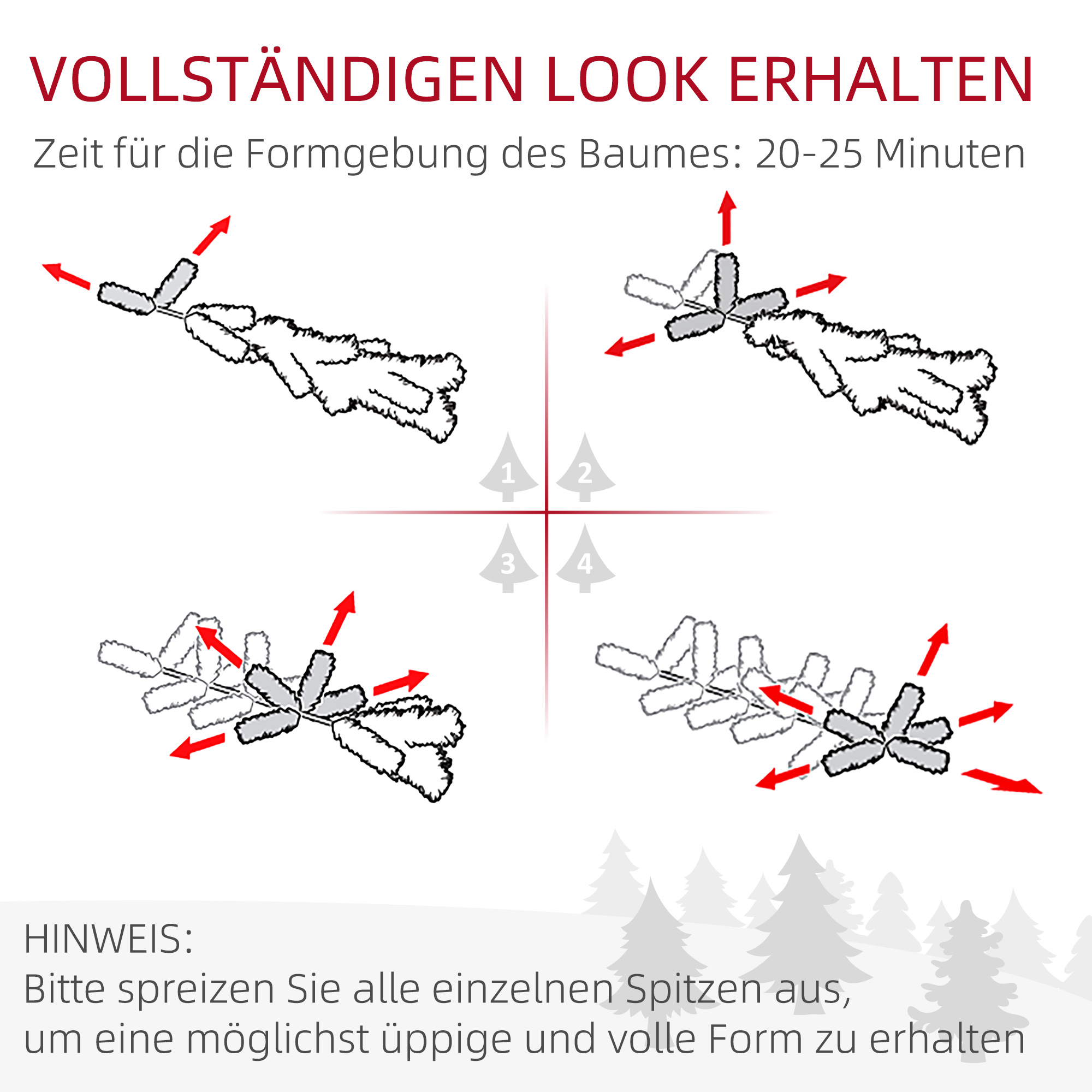 VOLLSTÄNDIGEN LOOK ERHALTEN

Zeit für die Formgebung des Baumes: 20-25 Minuten

1

2

3

4

HINWEIS:
Bitte spreizen Sie alle einzelnen Spitzen aus, um eine möglichst üppige und volle Form zu erhalten