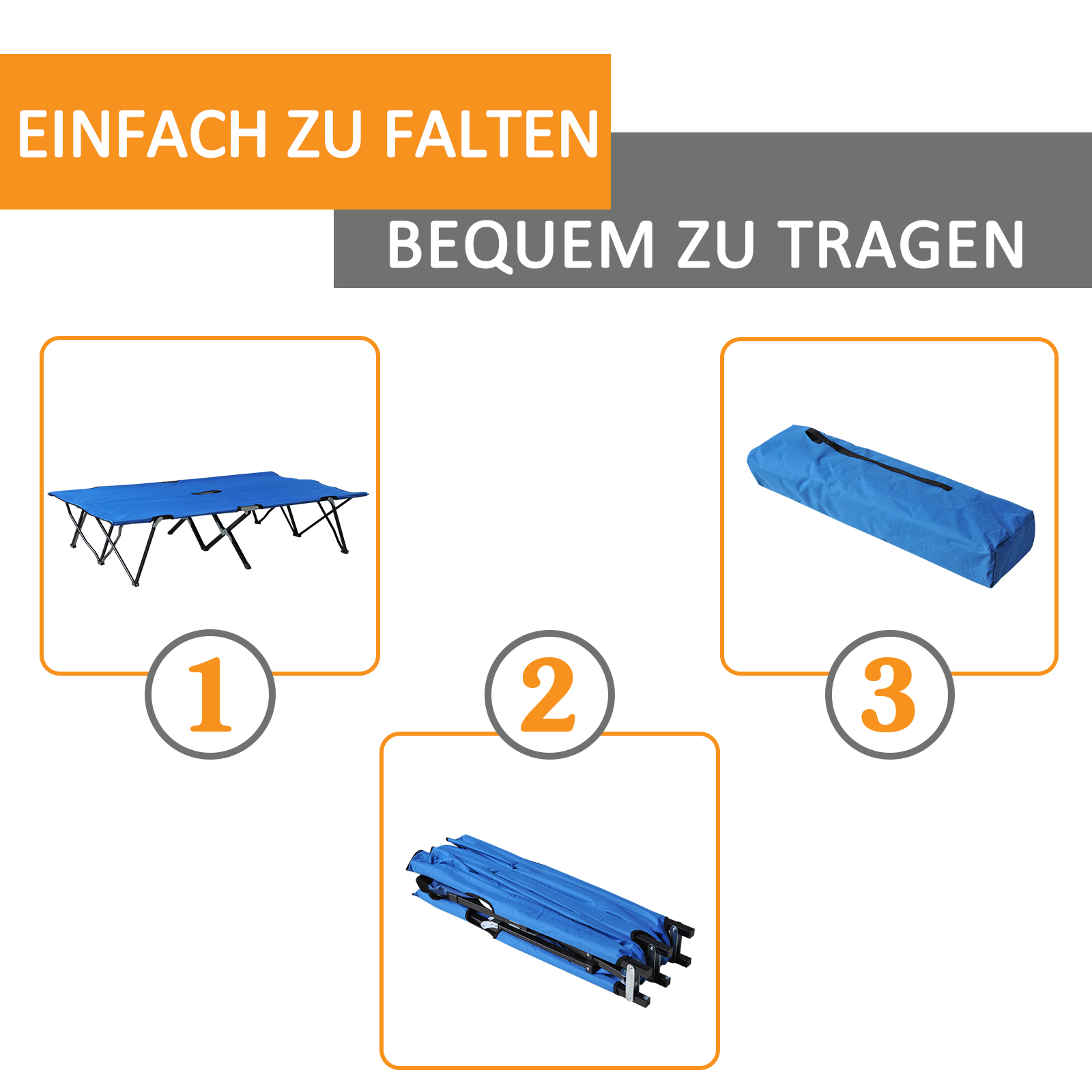 EINFACH ZU FALTEN

BEQUEM ZU TRAGEN

1

2

3