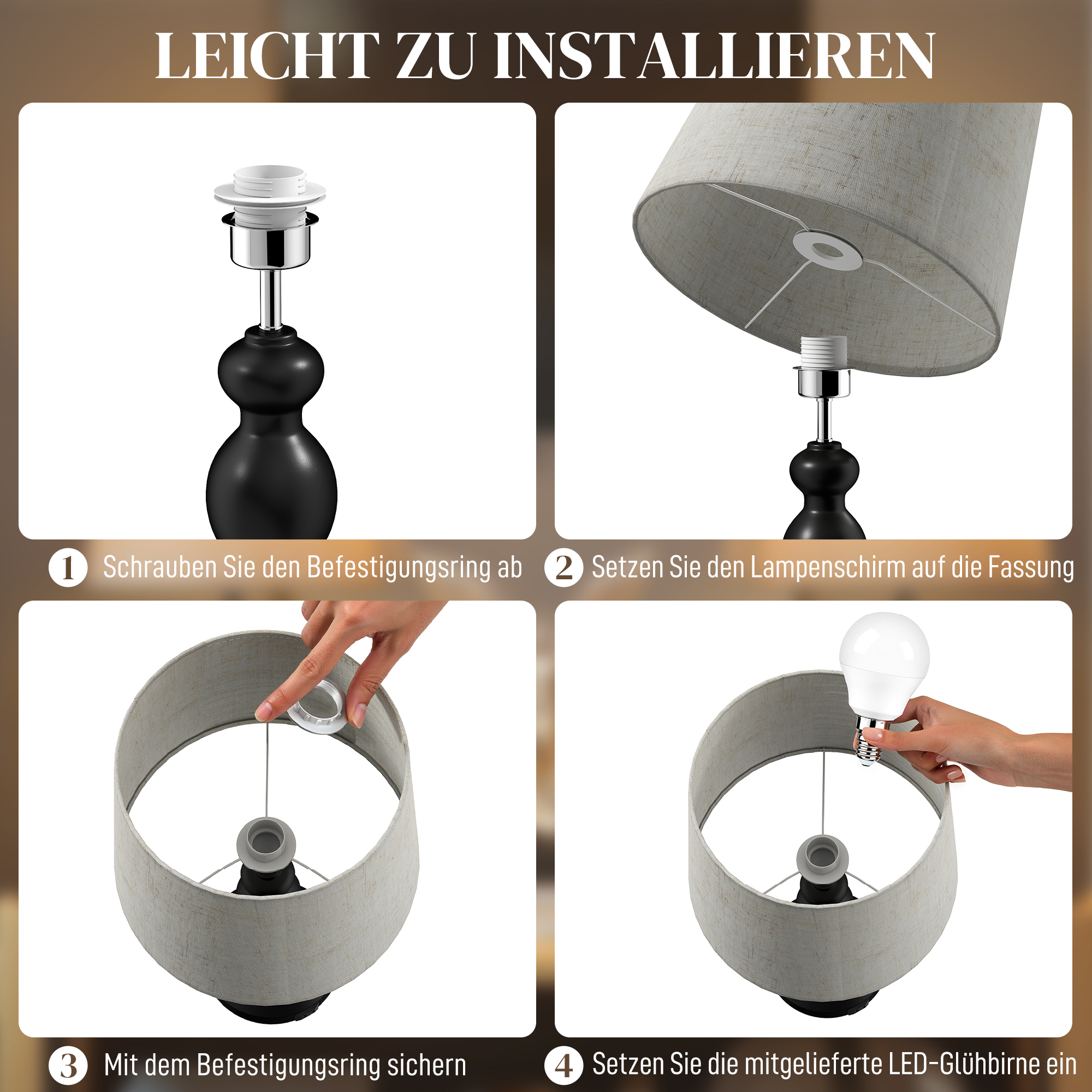 LEICHT ZU INSTALLIEREN

1 Schrauben Sie den Befestigungsring ab

2 Setzen Sie den Lampenschirm auf die Fassung

3 Mit dem Befestigungsring sichern

4 Setzen Sie die mitgelieferte LED-Glühbirne ein