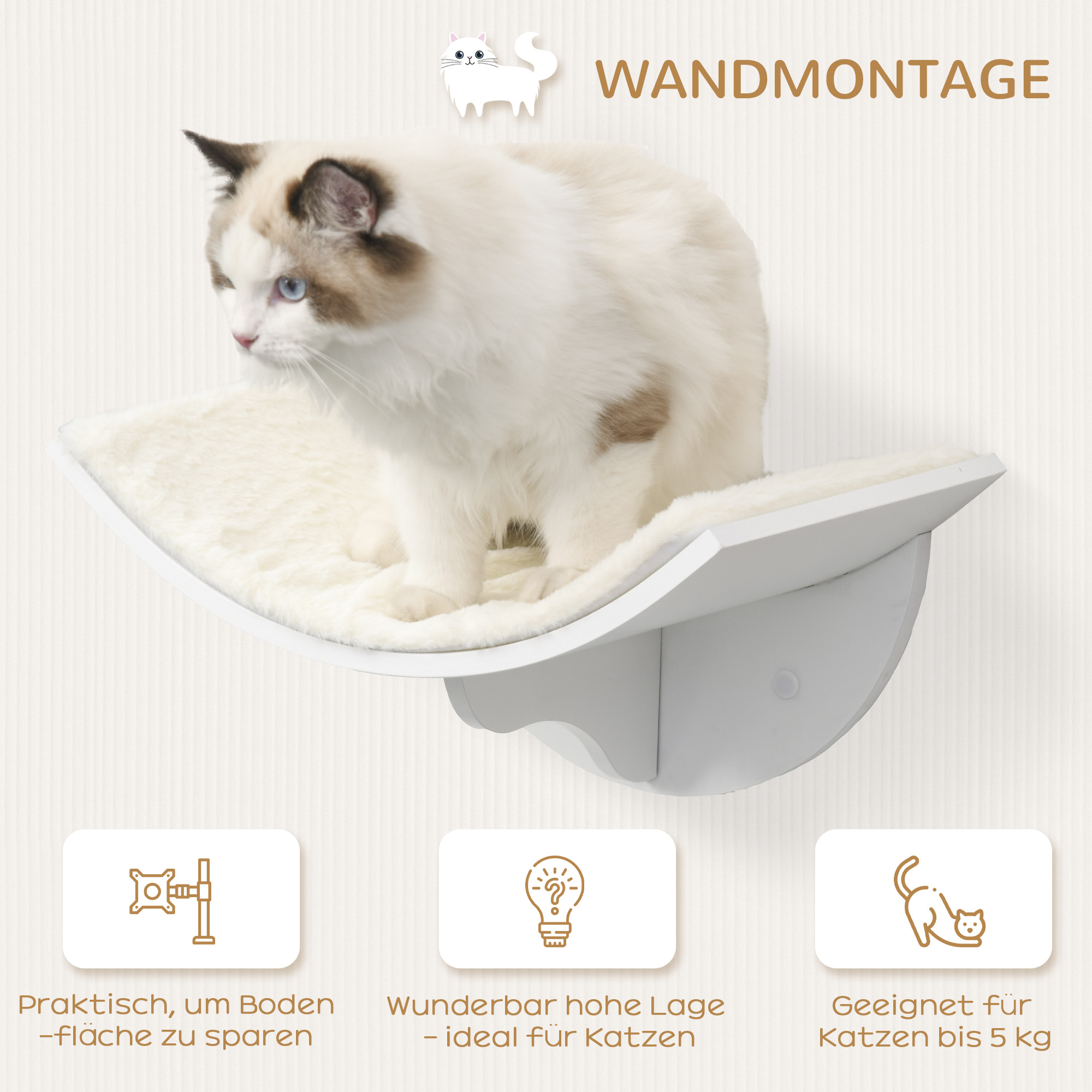 WANDMONTAGE

Praktisch, um Boden -fläche zu sparen

Wunderbar hohe Lage - ideal für Katzen

Geeignet für Katzen bis 5 kg