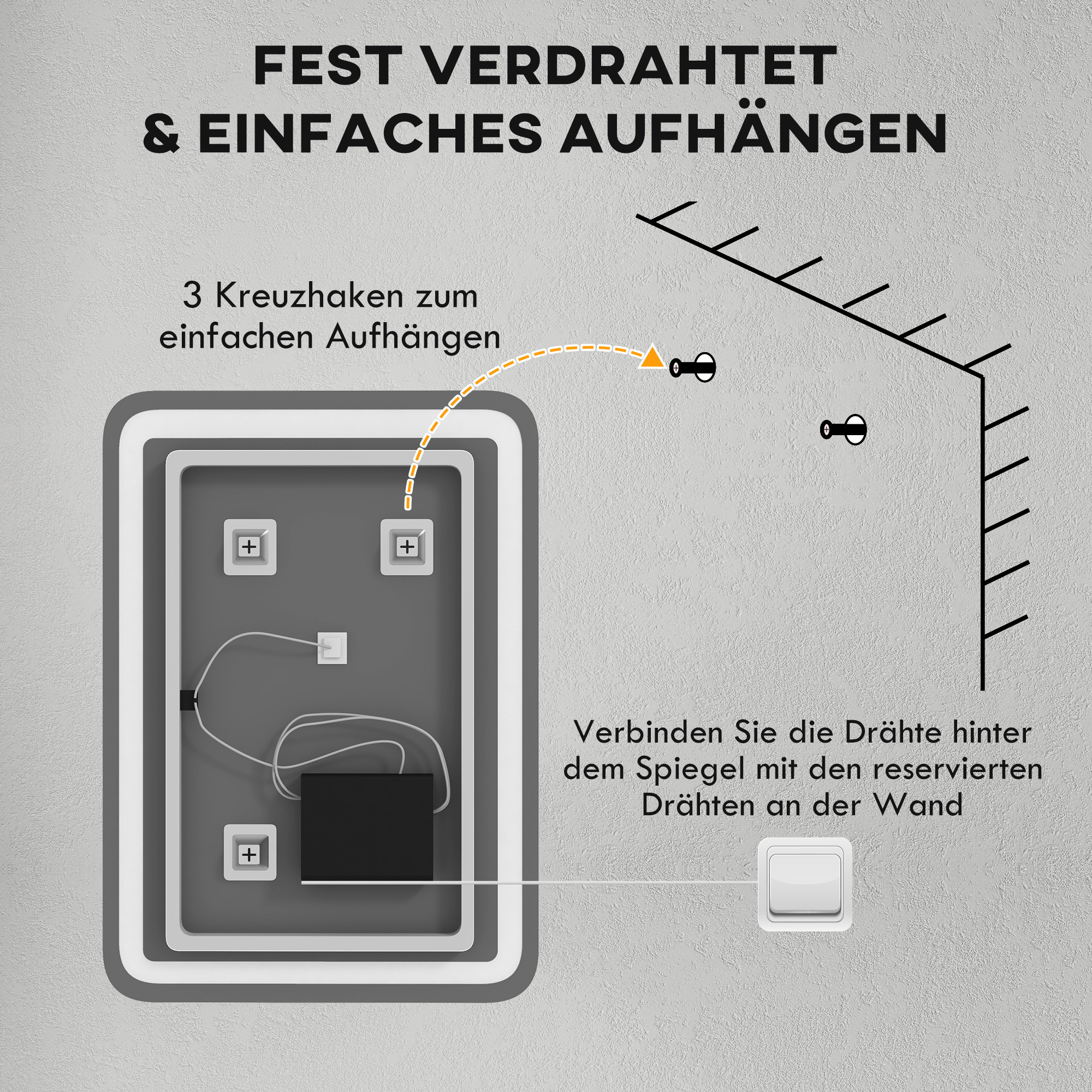 FEST VERDRAHTET
& EINFACHES AUFHÄNGEN

3 Kreuzhaken zum einfachen Aufhängen

Verbinden Sie die Drähte hinter dem Spiegel mit den reservierten Drähten an der Wand